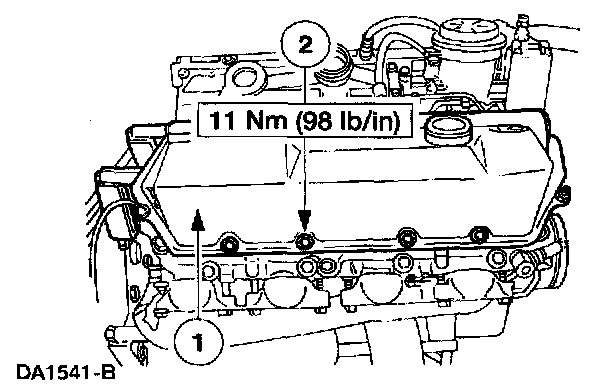 2

11 Nm (98 lb/in)

1

DA1541-B