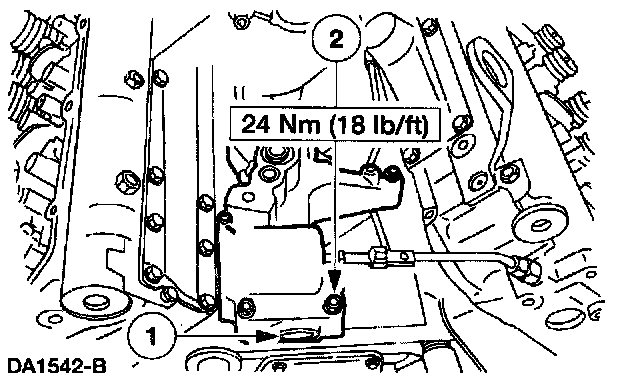 2

24 Nm (18 lb/ft)

1

DA1542-B