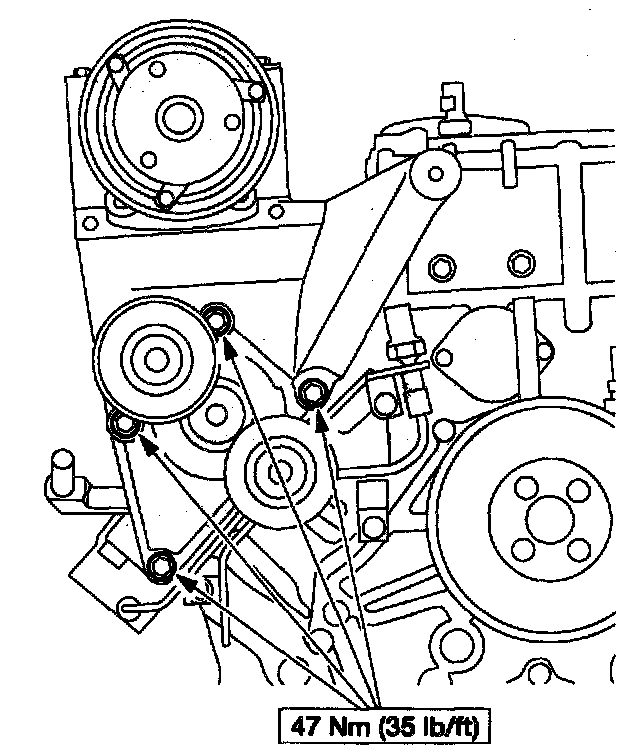 47 Nm (35 lb/ft)