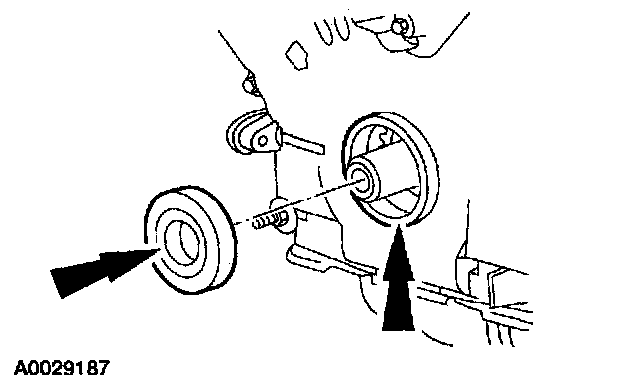 A0029187