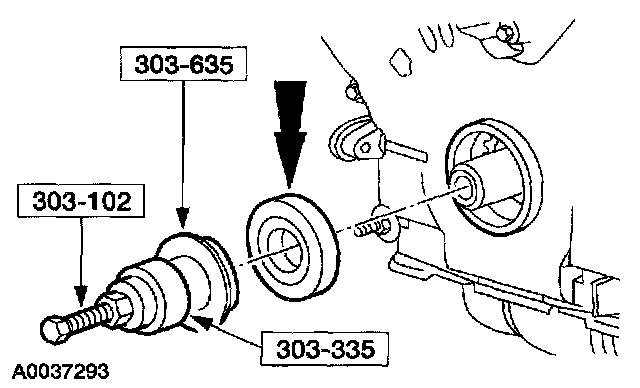 303-635

303-102

303-335

A0037293