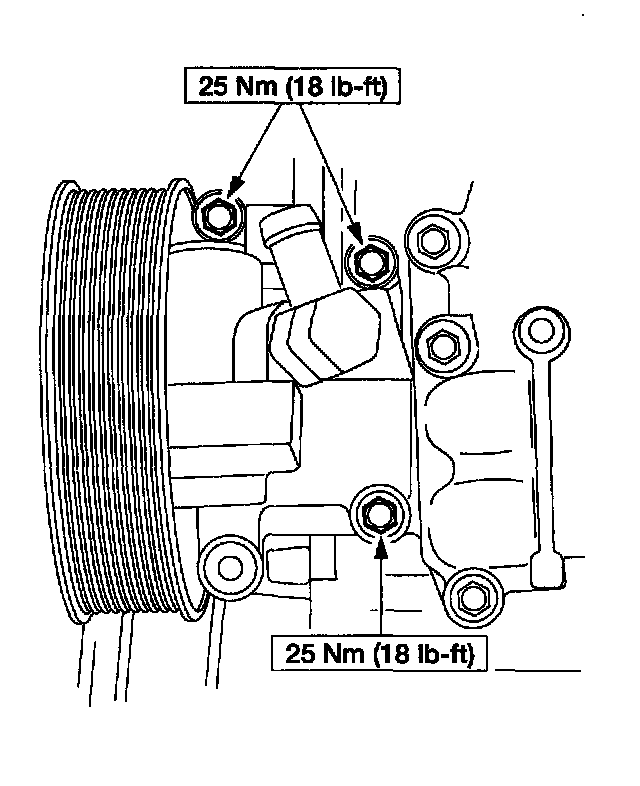 25 Nm (18 lb-ft)

25 Nm (18 lb-ft)