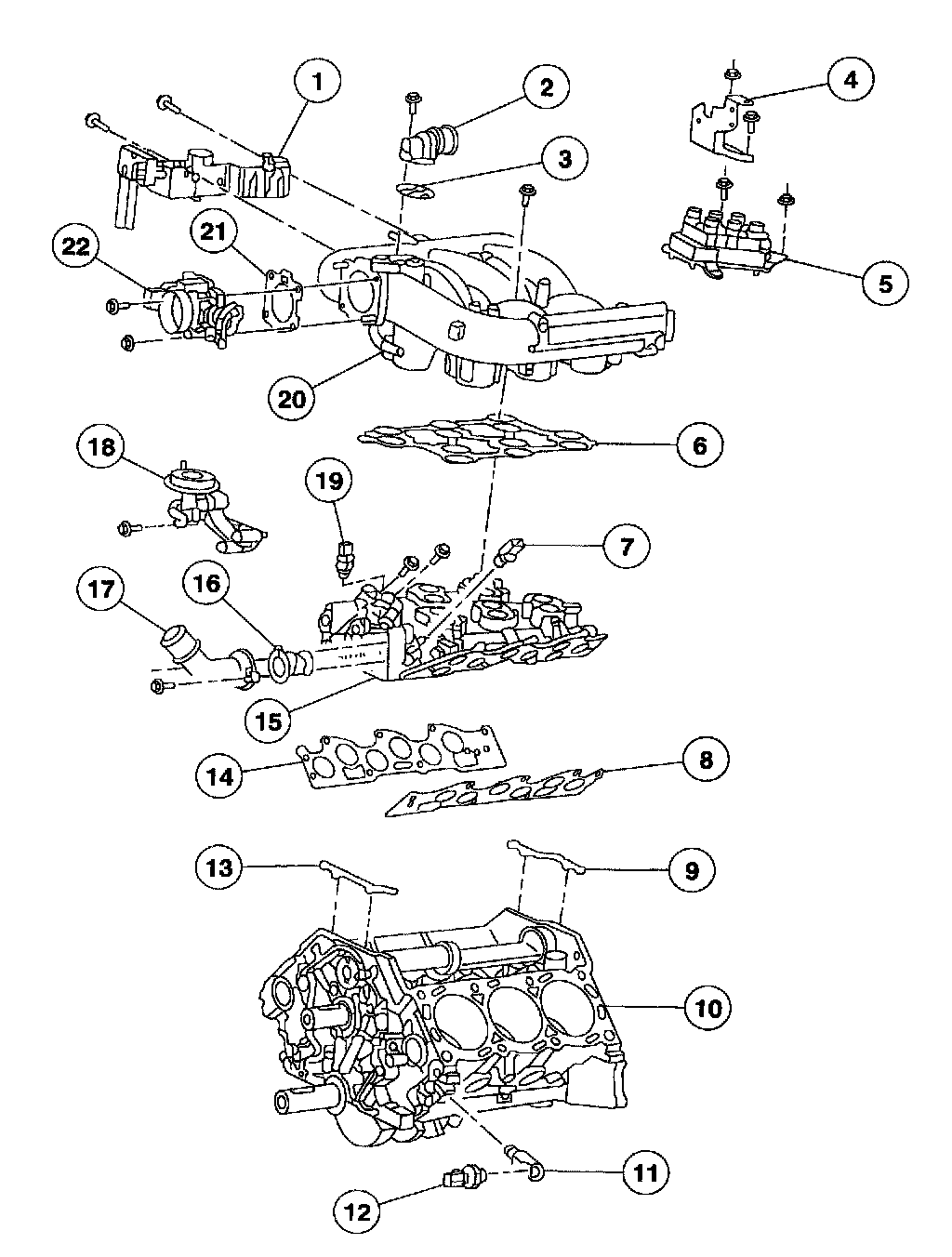 1
2
4
3
22
21
5
20
6
18
19
7
17
16
15
14
8
13
9
10
11
12