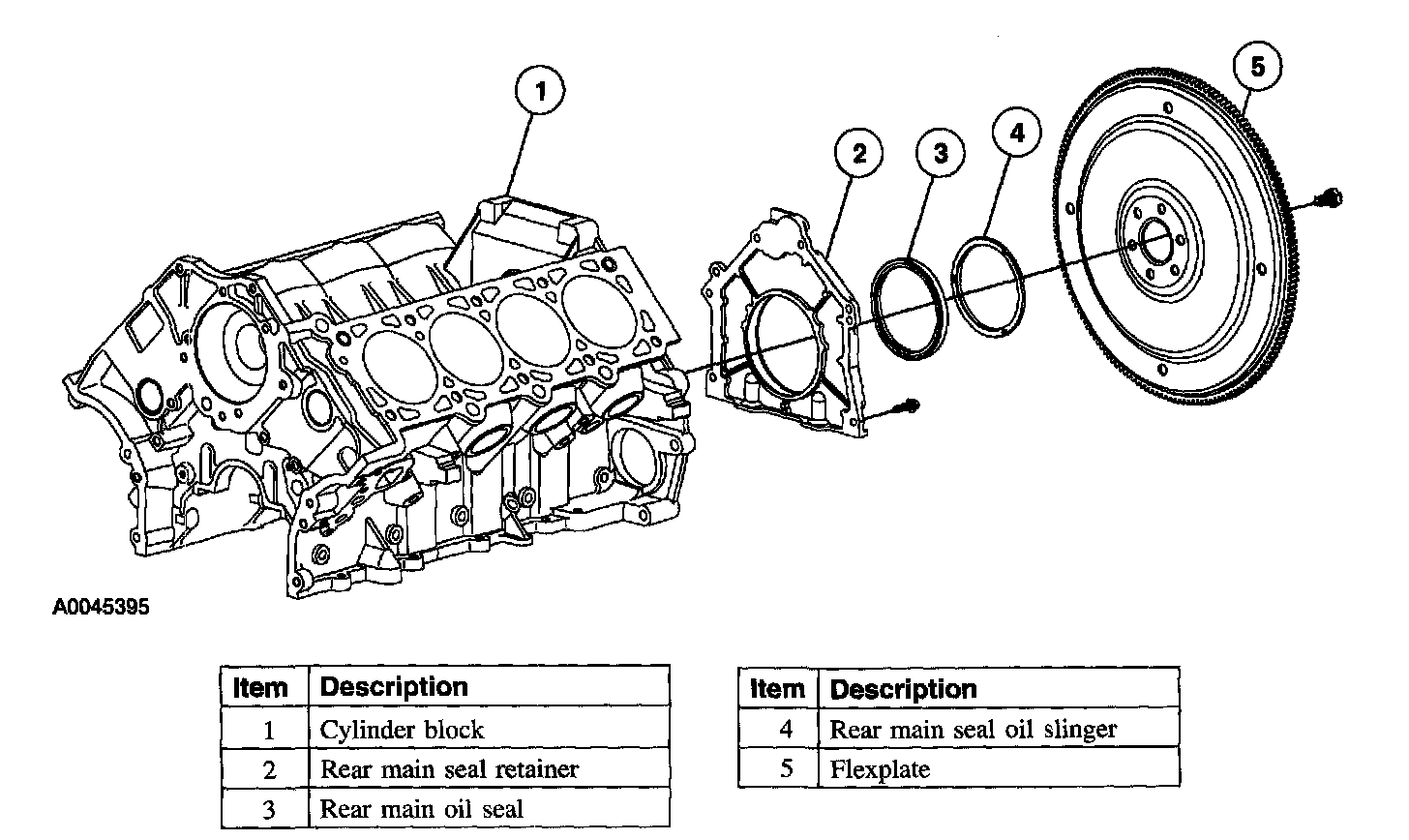 1
2
3
4
5

A0045395

| Item | Description |
|---|---|
| 1 | Cylinder block |
| 2 | Rear main seal retainer |
| 3 | Rear main oil seal |

| Item | Description |
|---|---|
| 4 | Rear main seal oil slinger |
| 5 | Flexplate |