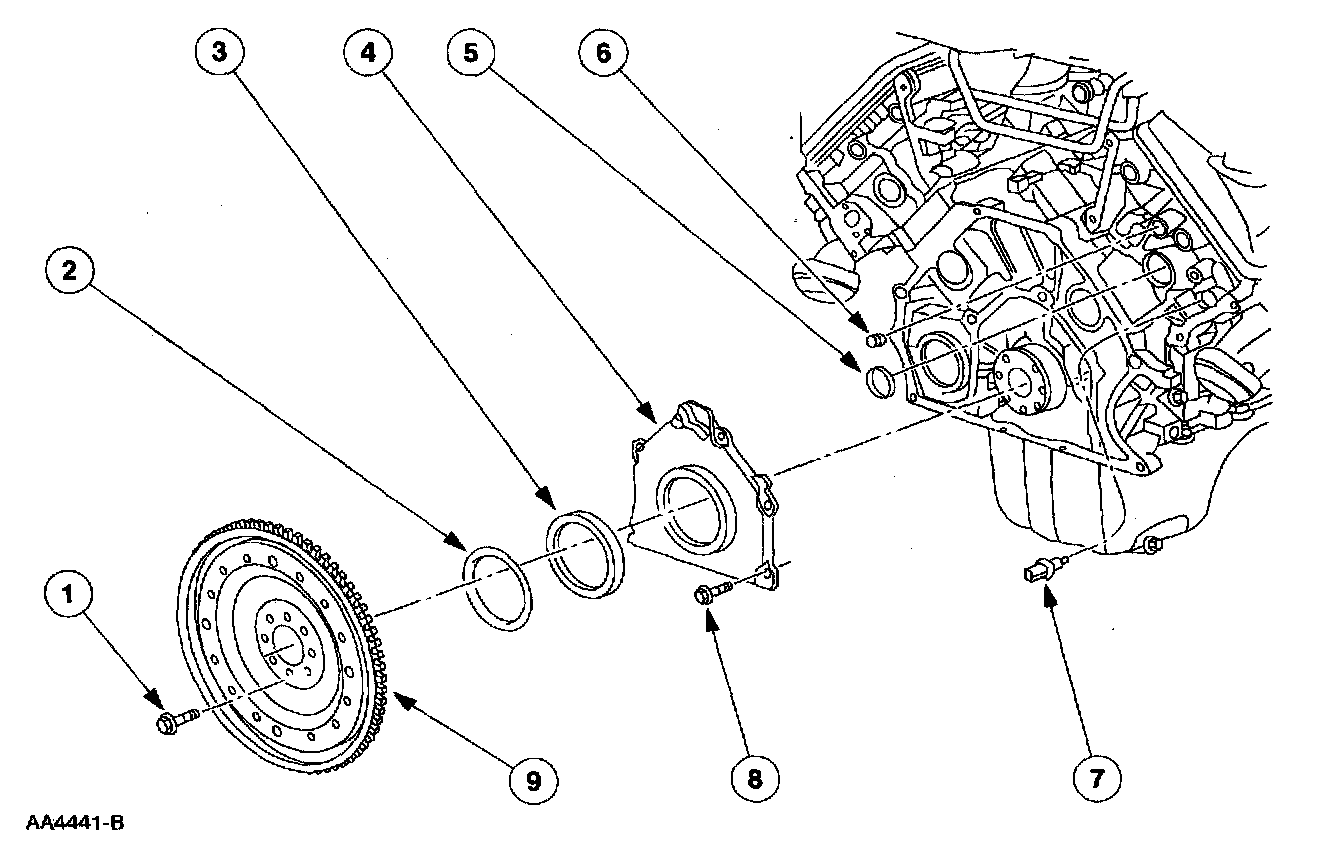 3
4
5
6
2
1
9
8
7
AA4441-B