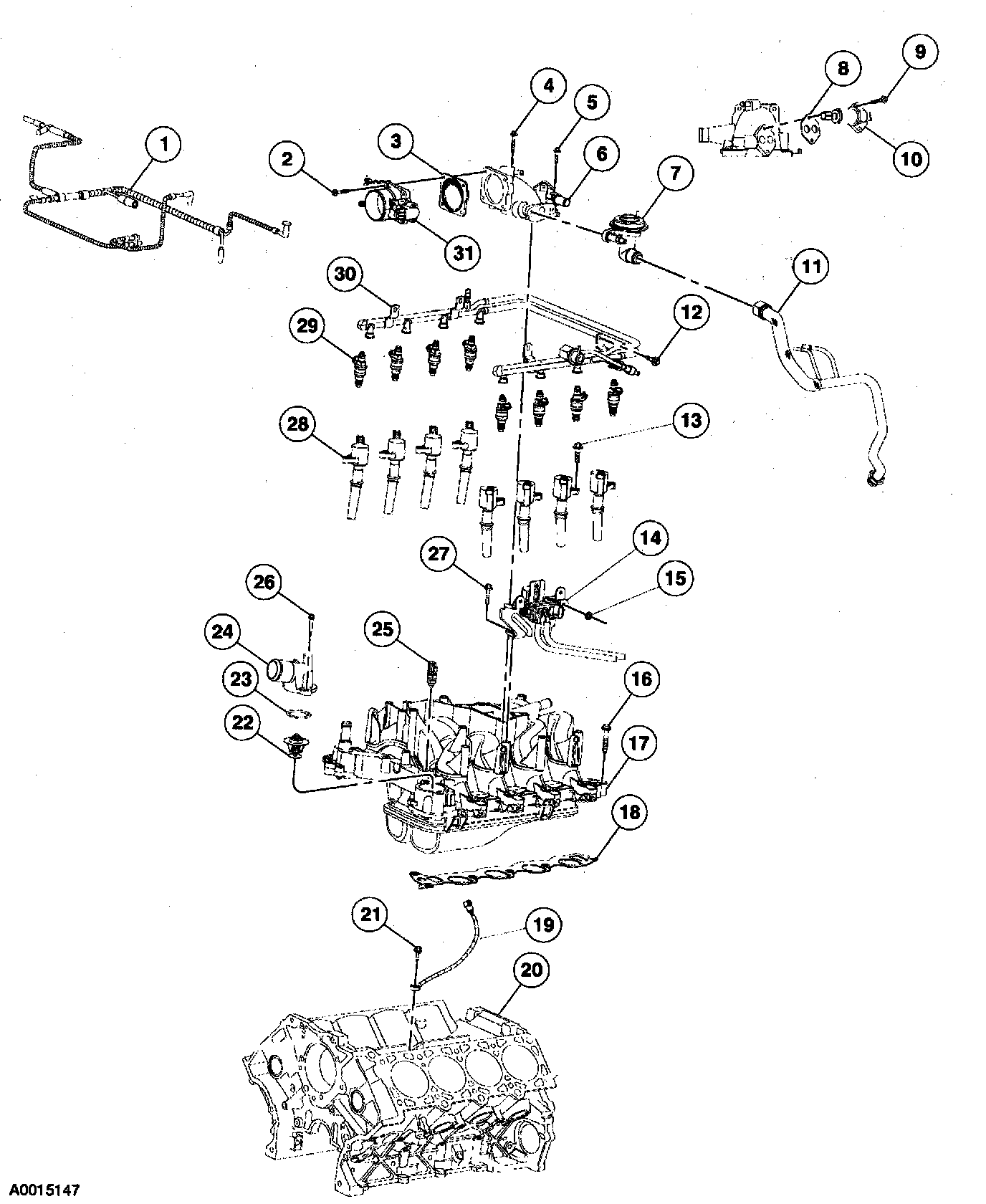 1
2
3
4
5
6
7
8
9
10
11
12
13
14
15
16
17
18
19
20
21
22
23
24
25
26
27
28
29
30
31
A0015147