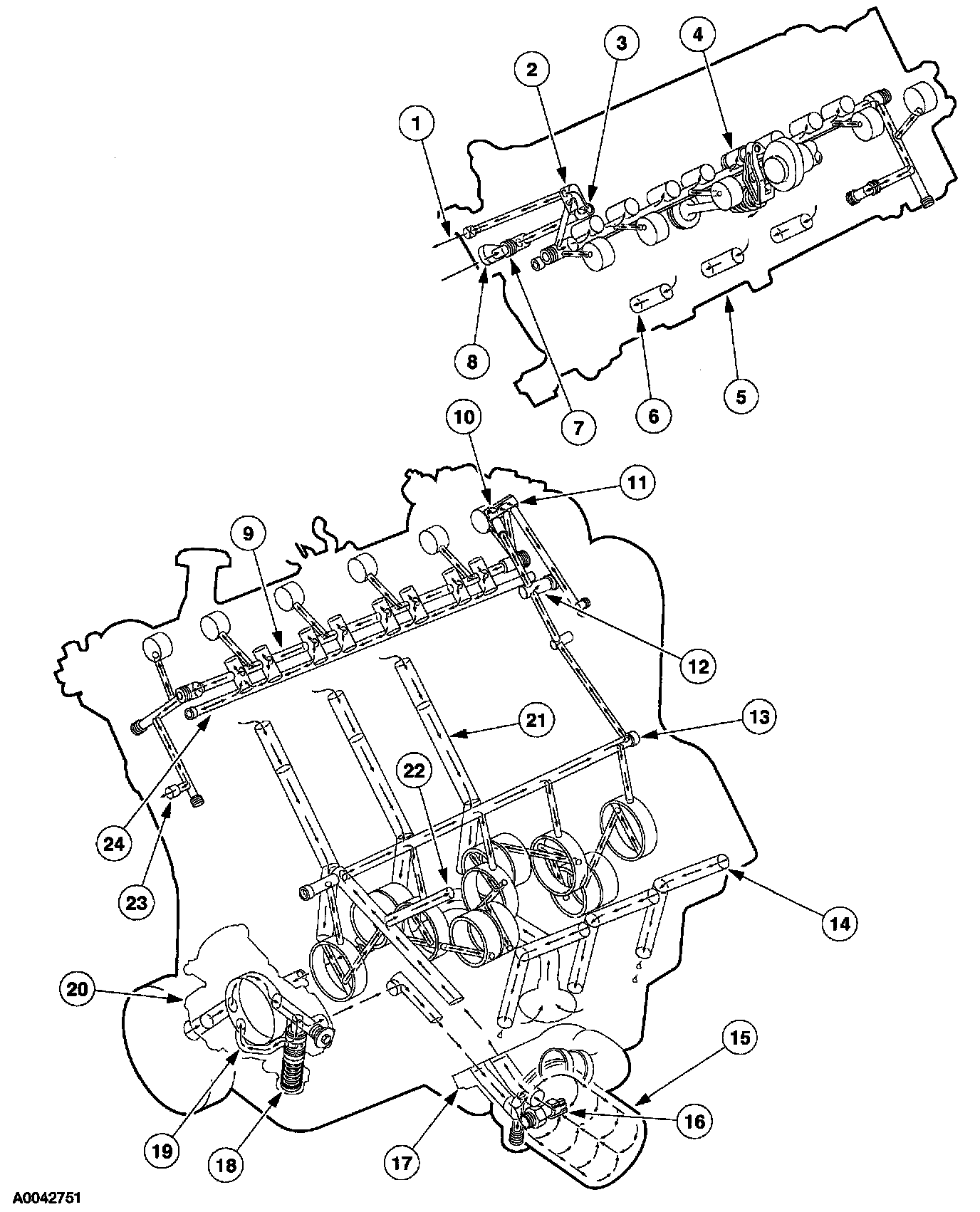 1
2
3
4
8
7
6
5
10
11
9
12
21
13
22
24
23
14
20
15
16
19
18
17
A0042751