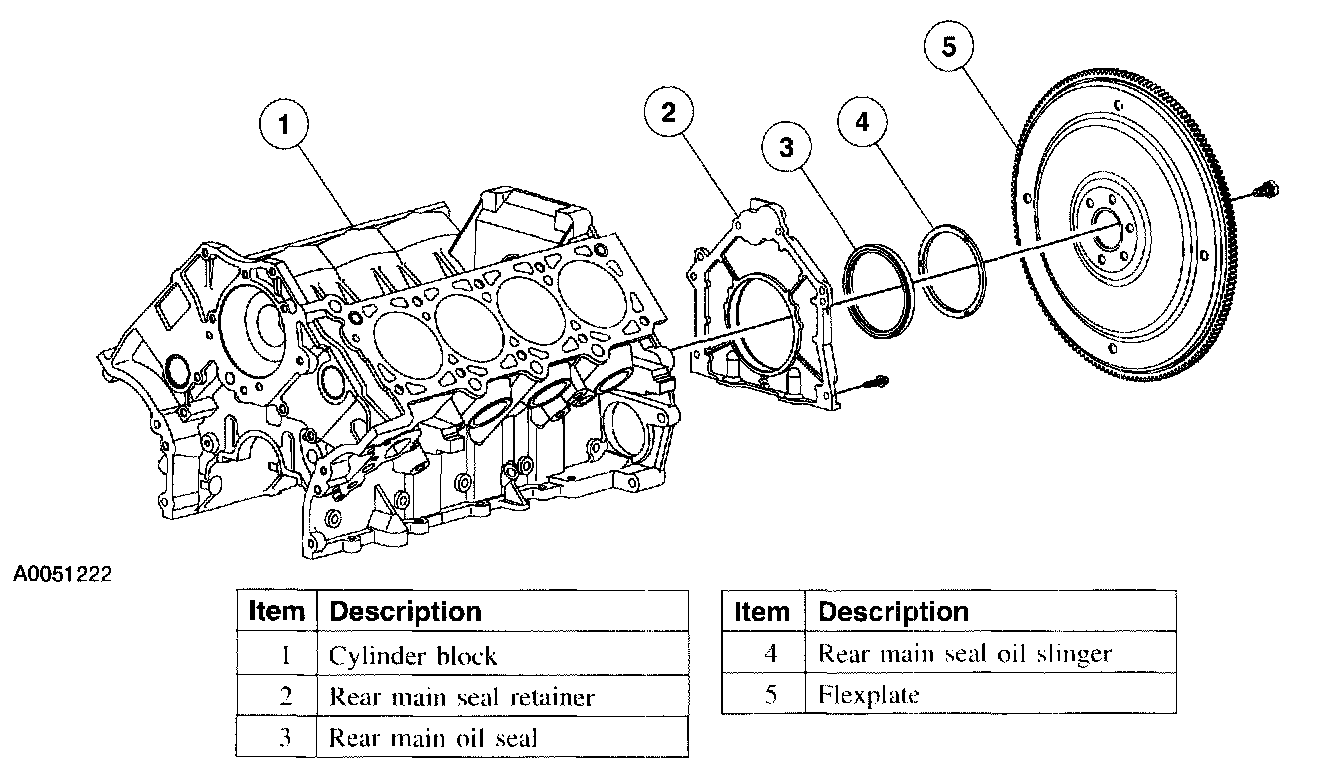 1
2
3
4
5

A0051222

| Item | Description |
|---|---|
| 1 | Cylinder block |
| 2 | Rear main seal retainer |
| 3 | Rear main oil seal |

| Item | Description |
|---|---|
| 4 | Rear main seal oil slinger |
| 5 | Flexplate |