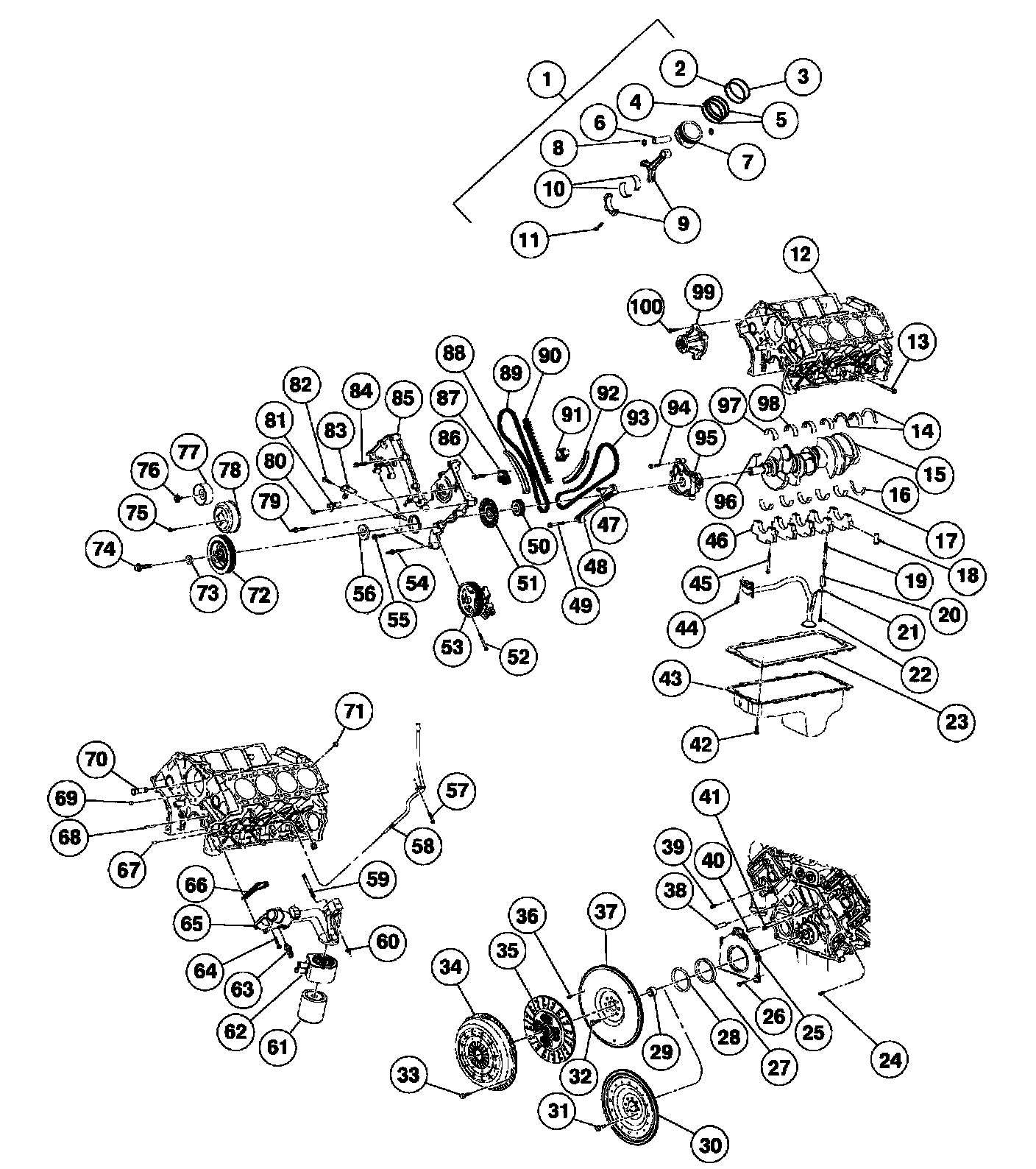 1
2
3
4
5
6
7
8
9
10
11
12
13
14
15
16
17
18
19
20
21
22
23
24
25
26
27
28
29
30
31
32
33
34
35
36
37
38
39
40
41
42
43
44
45
46
47
48
49
50
51
52
53
54
55
56
57
58
59
60
61
62
63
64
65
66
67
68
69
70
71
72
73
74
75
76
77
78
79
80
81
82
83
84
85
86
87
88
89
90
91
92
93
94
95
96
97
98
99
100