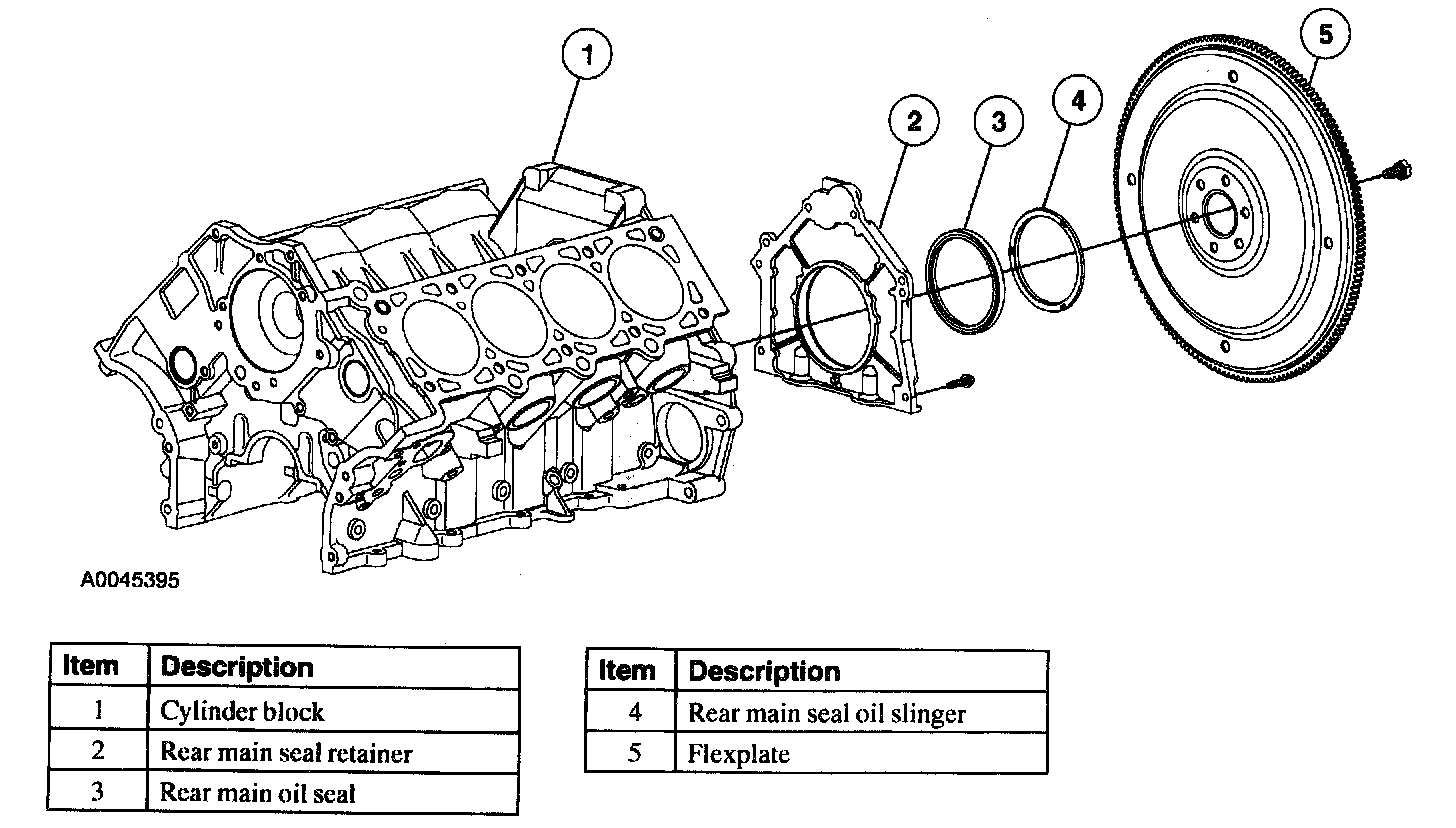 1
2
3
4
5

A0045395

| Item | Description |
|---|---|
| 1 | Cylinder block |
| 2 | Rear main seal retainer |
| 3 | Rear main oil seal |

| Item | Description |
|---|---|
| 4 | Rear main seal oil slinger |
| 5 | Flexplate |