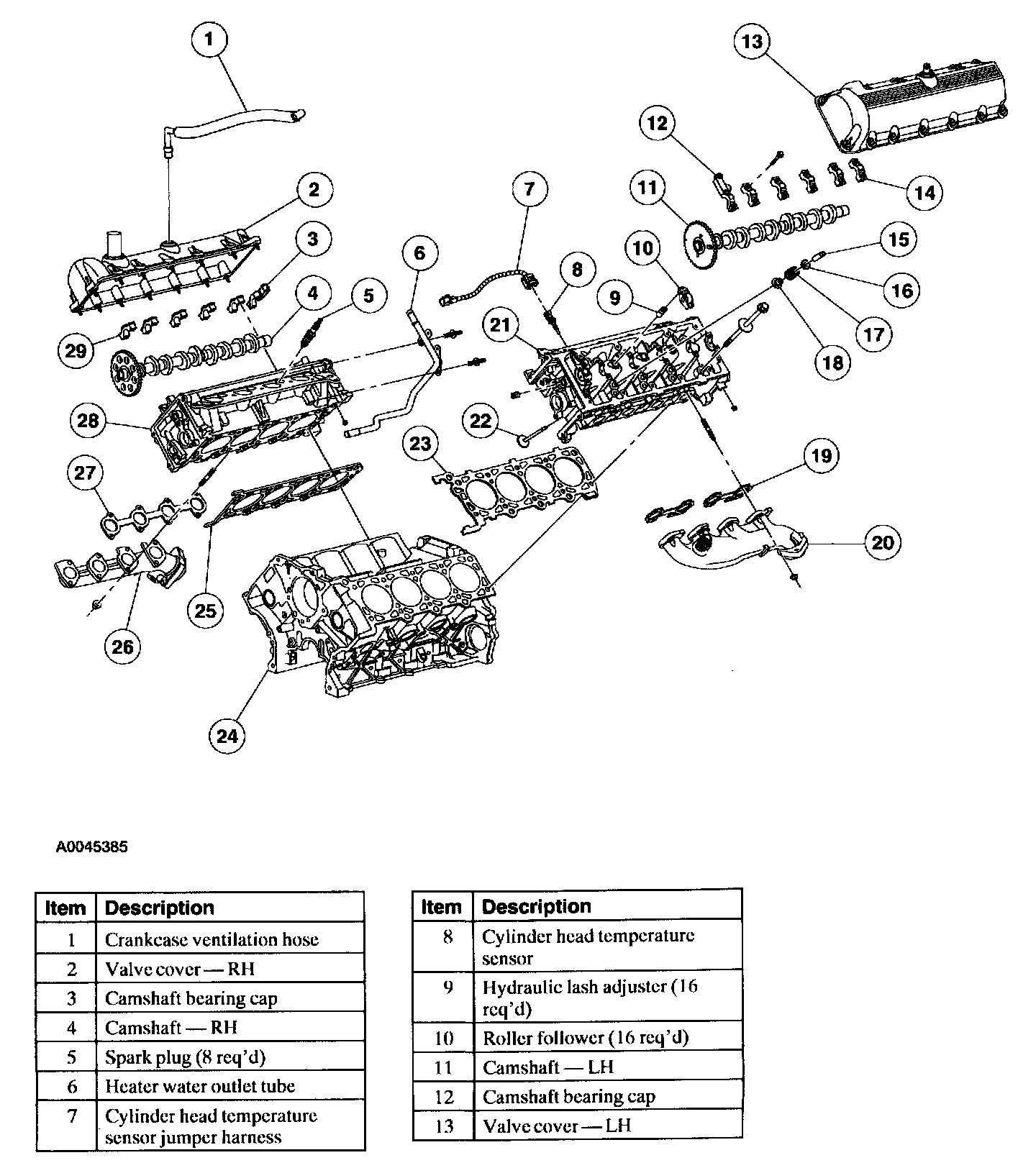 1
2
3
4
5
6
7
8
9
10
11
12
13
14
15
16
17
18
19
20
21
22
23
24
25
26
27
28
29

A0045385

| Item | Description |
|---|---|
| 1 | Crankcase ventilation hose |
| 2 | Valve cover — RH |
| 3 | Camshaft bearing cap |
| 4 | Camshaft — RH |
| 5 | Spark plug (8 req'd) |
| 6 | Heater water outlet tube |
| 7 | Cylinder head temperature sensor jumper harness |

| Item | Description |
|---|---|
| 8 | Cylinder head temperature sensor |
| 9 | Hydraulic lash adjuster (16 req'd) |
| 10 | Roller follower (16 req'd) |
| 11 | Camshaft — LH |
| 12 | Camshaft bearing cap |
| 13 | Valve cover — LH |