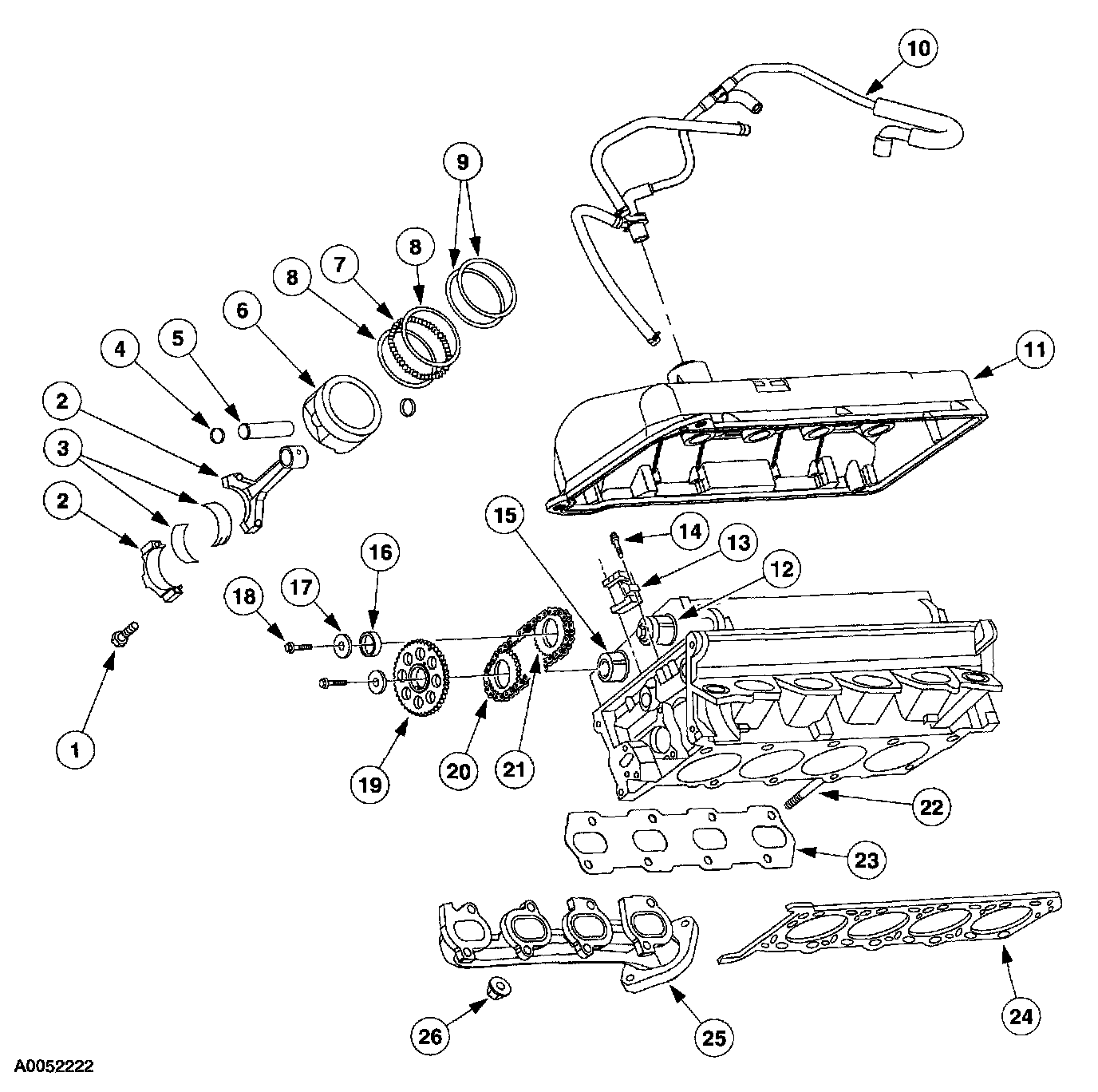 10
9
8
7
8
6
5
4
2
3
2
11
15
14
13
12
16
17
18
1
19
20
21
22
23
24
25
26
A0052222