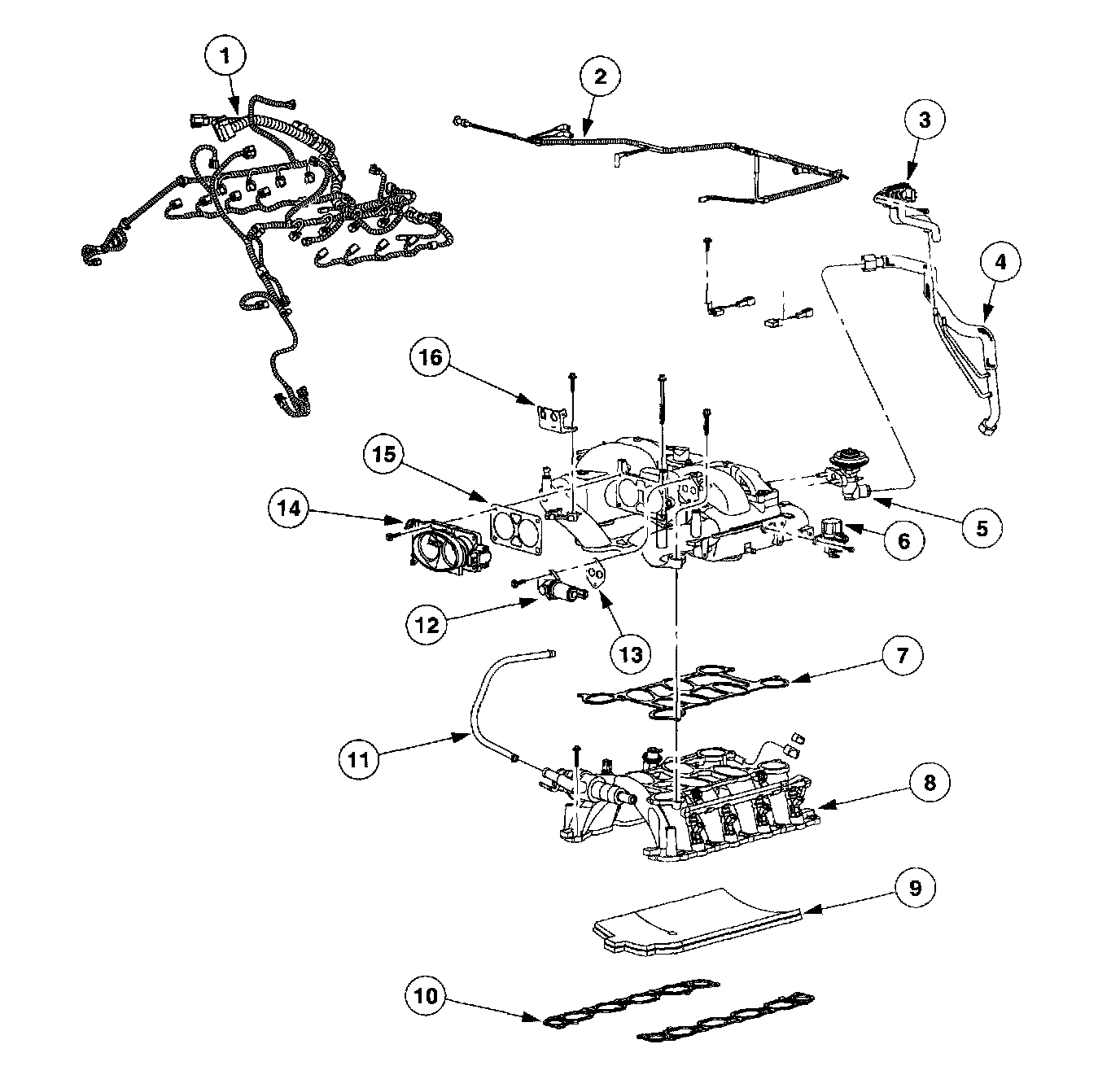 1
2
3
4
16
15
14
5
6
12
13
7
11
8
9
10