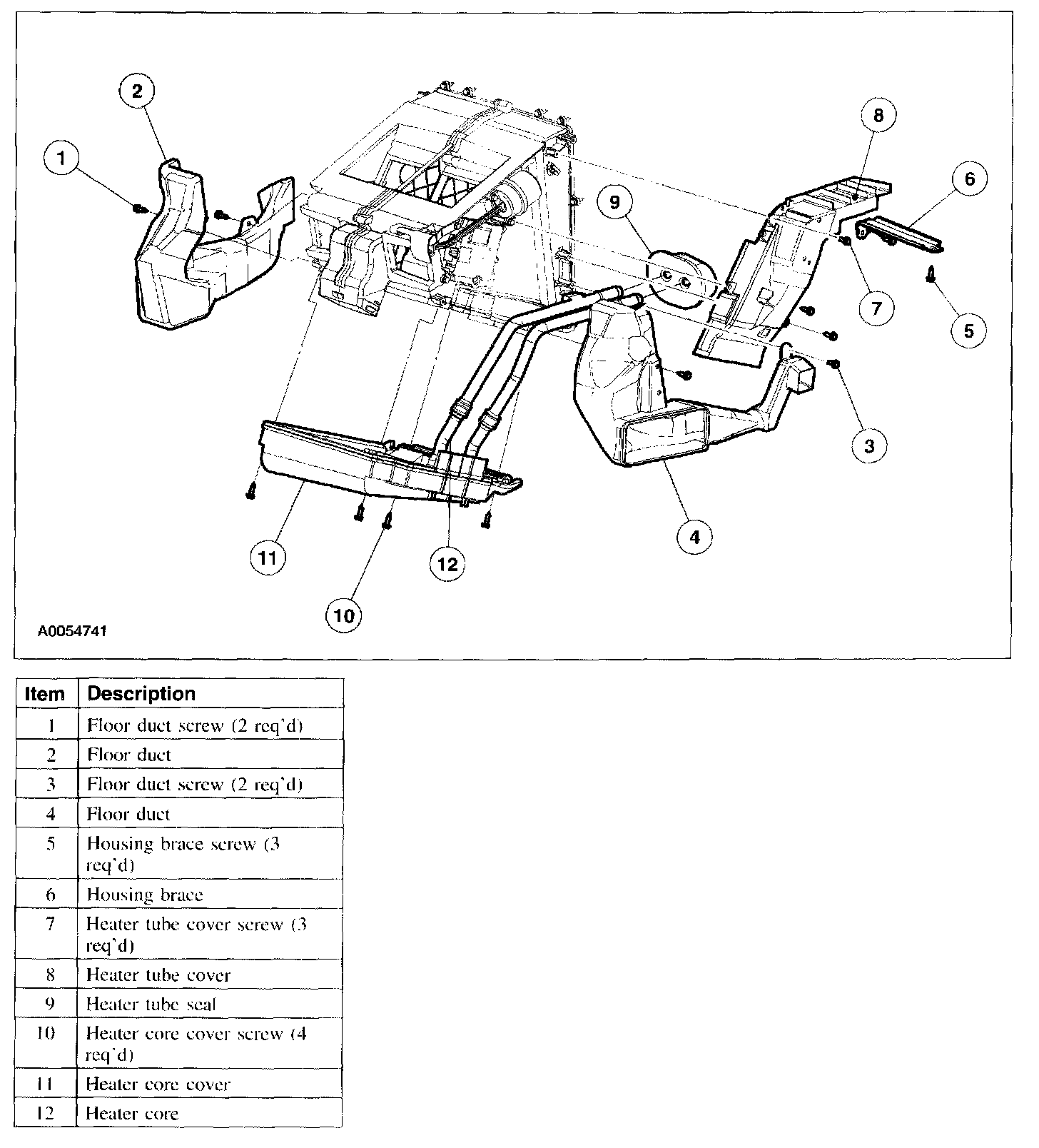 2
1
8
6
9
7
5
3
4
11
12
10
A0054741

| Item | Description |
|---|---|
| 1 | Floor duct screw (2 req'd) |
| 2 | Floor duct |
| 3 | Floor duct screw (2 req'd) |
| 4 | Floor duct |
| 5 | Housing brace screw (3 req'd) |
| 6 | Housing brace |
| 7 | Heater tube cover screw (3 req'd) |
| 8 | Heater tube cover |
| 9 | Heater tube seal |
| 10 | Heater core cover screw (4 req'd) |
| 11 | Heater core cover |
| 12 | Heater core |