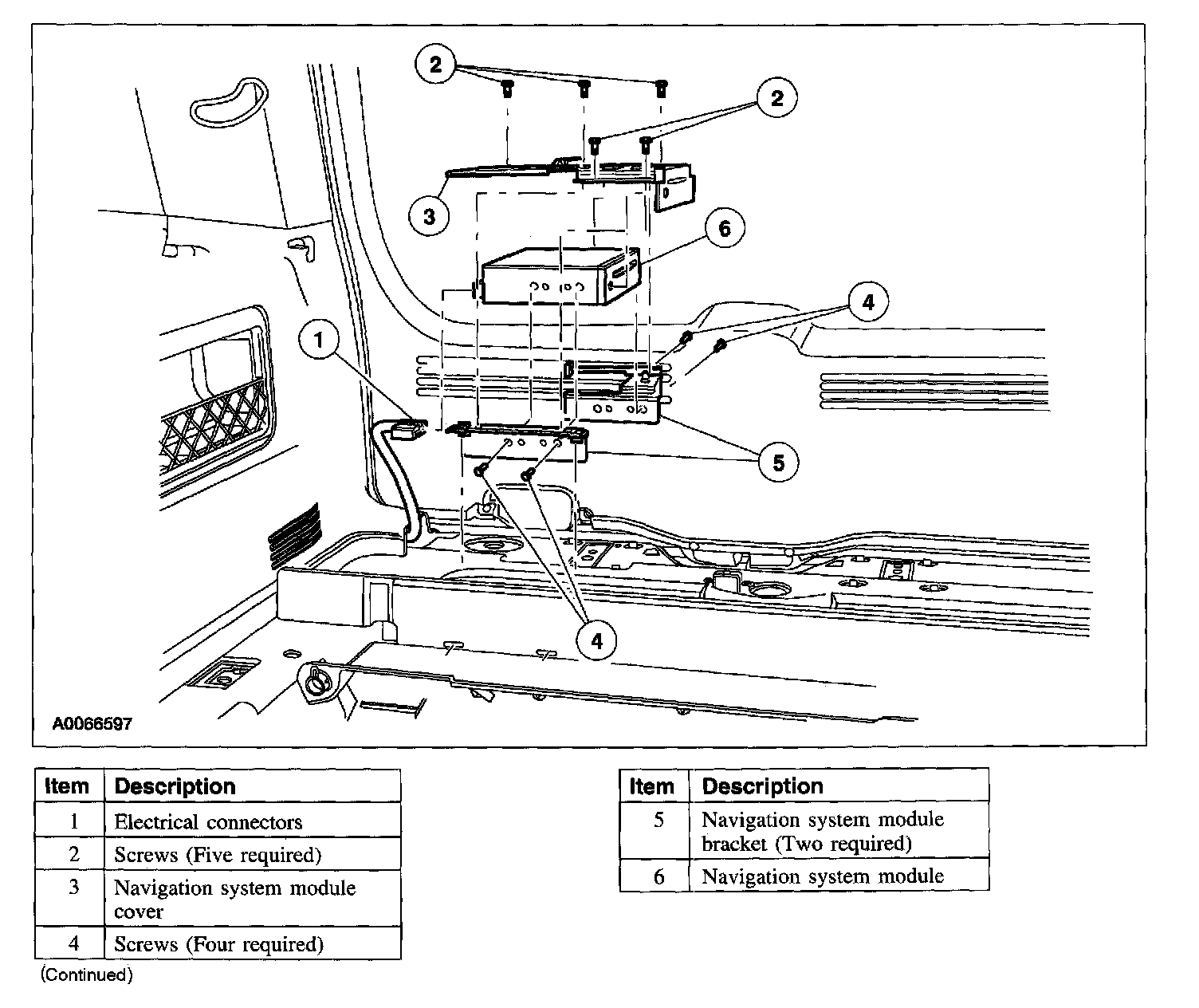 2
2
3
6
4
1
5
4
A0066597

| Item | Description |
|---|---|
| 1 | Electrical connectors |
| 2 | Screws (Five required) |
| 3 | Navigation system module cover |
| 4 | Screws (Four required) |

(Continued)

| Item | Description |
|---|---|
| 5 | Navigation system module bracket (Two required) |
| 6 | Navigation system module |