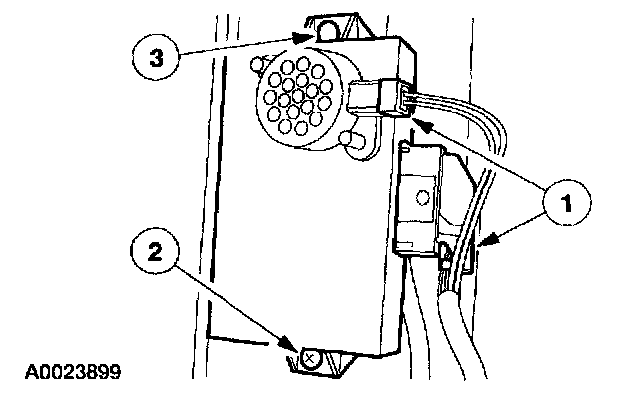 3
1
2
A0023899