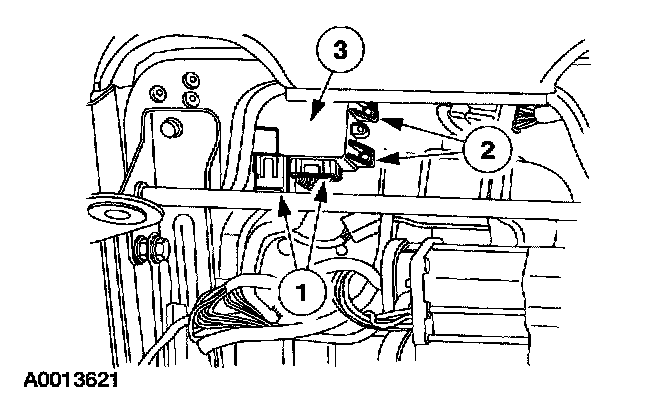 3

2

1

A0013621