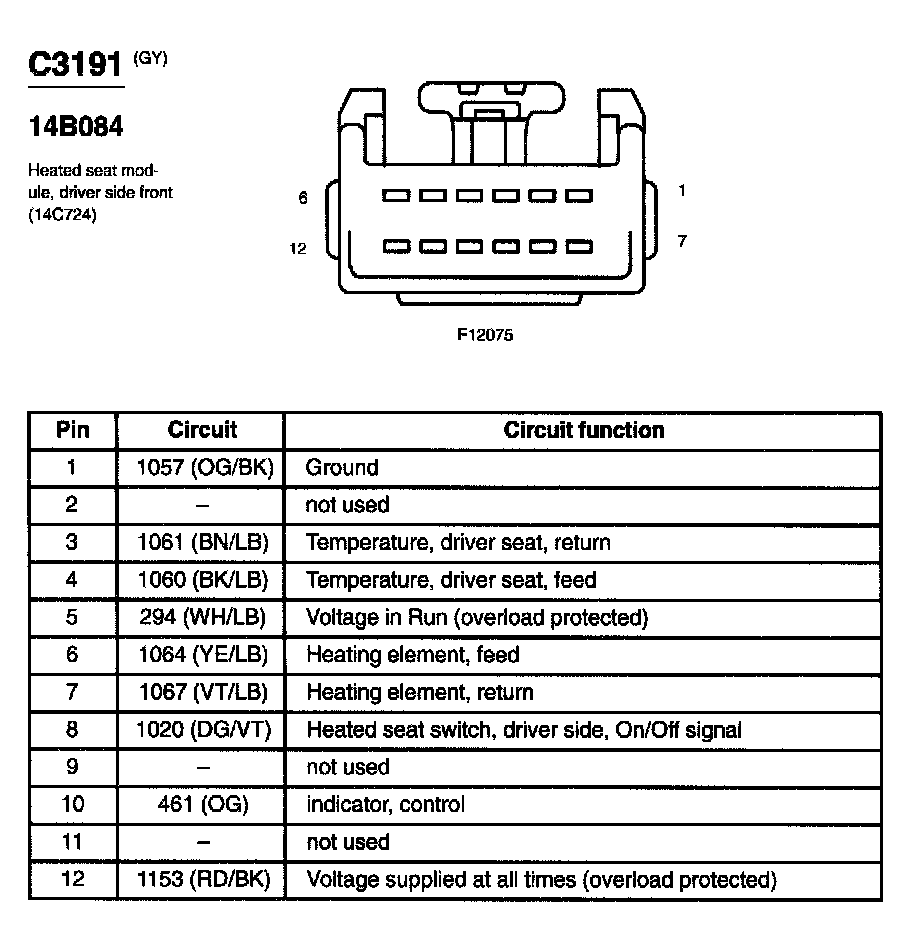 C3191 (GY)

14B084

Heated seat module, driver side front (14C724)

6 1

12 7

F12075

| Pin | Circuit | Circuit function |
|---|---|---|
| 1 | 1057 (OG/BK) | Ground |
| 2 | – | not used |
| 3 | 1061 (BN/LB) | Temperature, driver seat, return |
| 4 | 1060 (BK/LB) | Temperature, driver seat, feed |
| 5 | 294 (WH/LB) | Voltage in Run (overload protected) |
| 6 | 1064 (YE/LB) | Heating element, feed |
| 7 | 1067 (VT/LB) | Heating element, return |
| 8 | 1020 (DG/VT) | Heated seat switch, driver side, On/Off signal |
| 9 | – | not used |
| 10 | 461 (OG) | indicator, control |
| 11 | – | not used |
| 12 | 1153 (RD/BK) | Voltage supplied at all times (overload protected) |