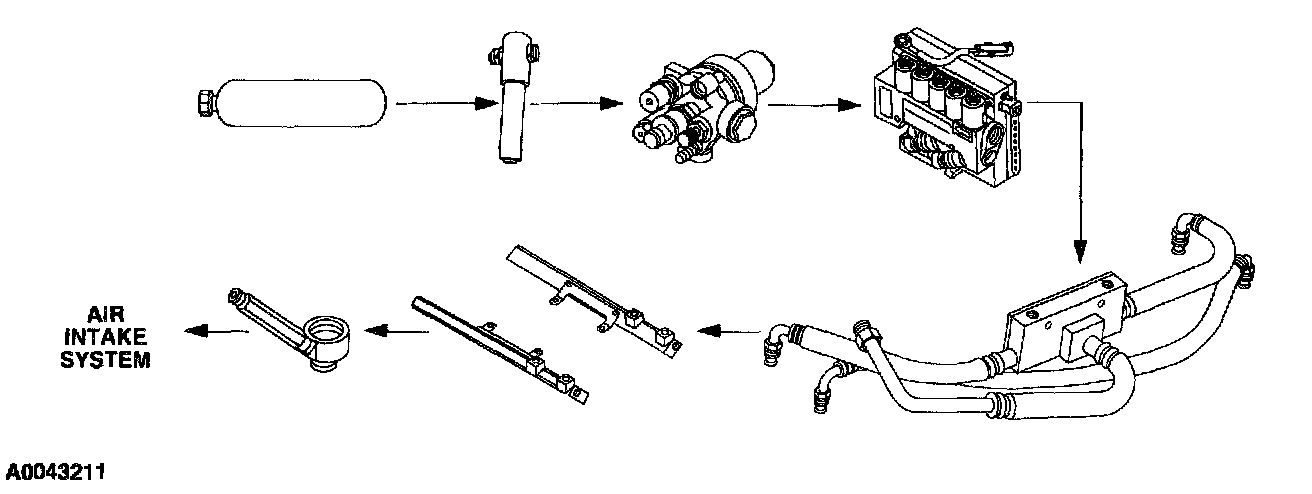 AIR
INTAKE
SYSTEM

A0043211