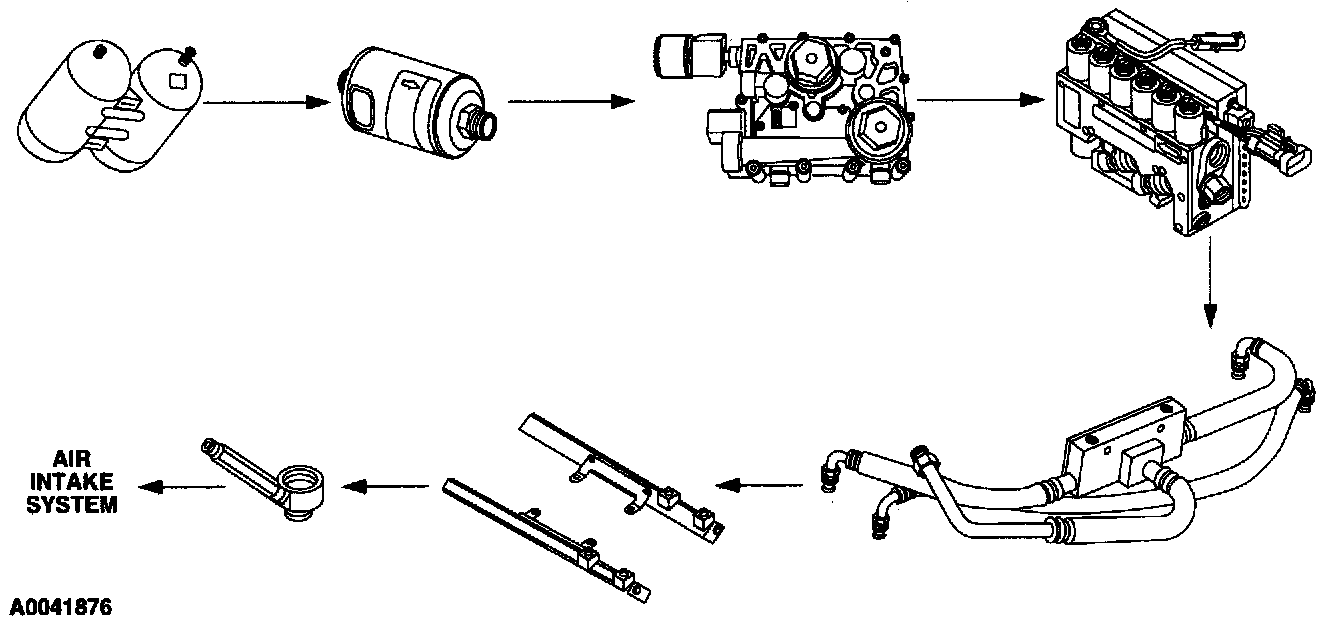 AIR INTAKE SYSTEM

A0041876