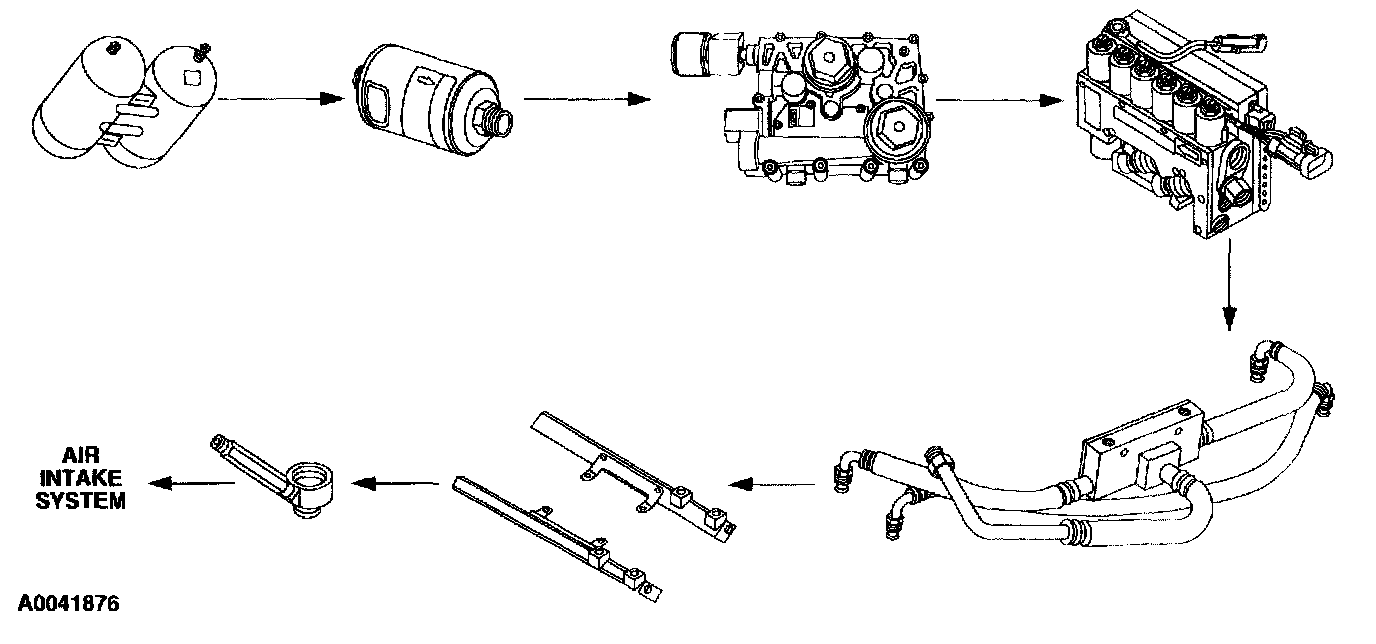 AIR
INTAKE
SYSTEM

A0041876