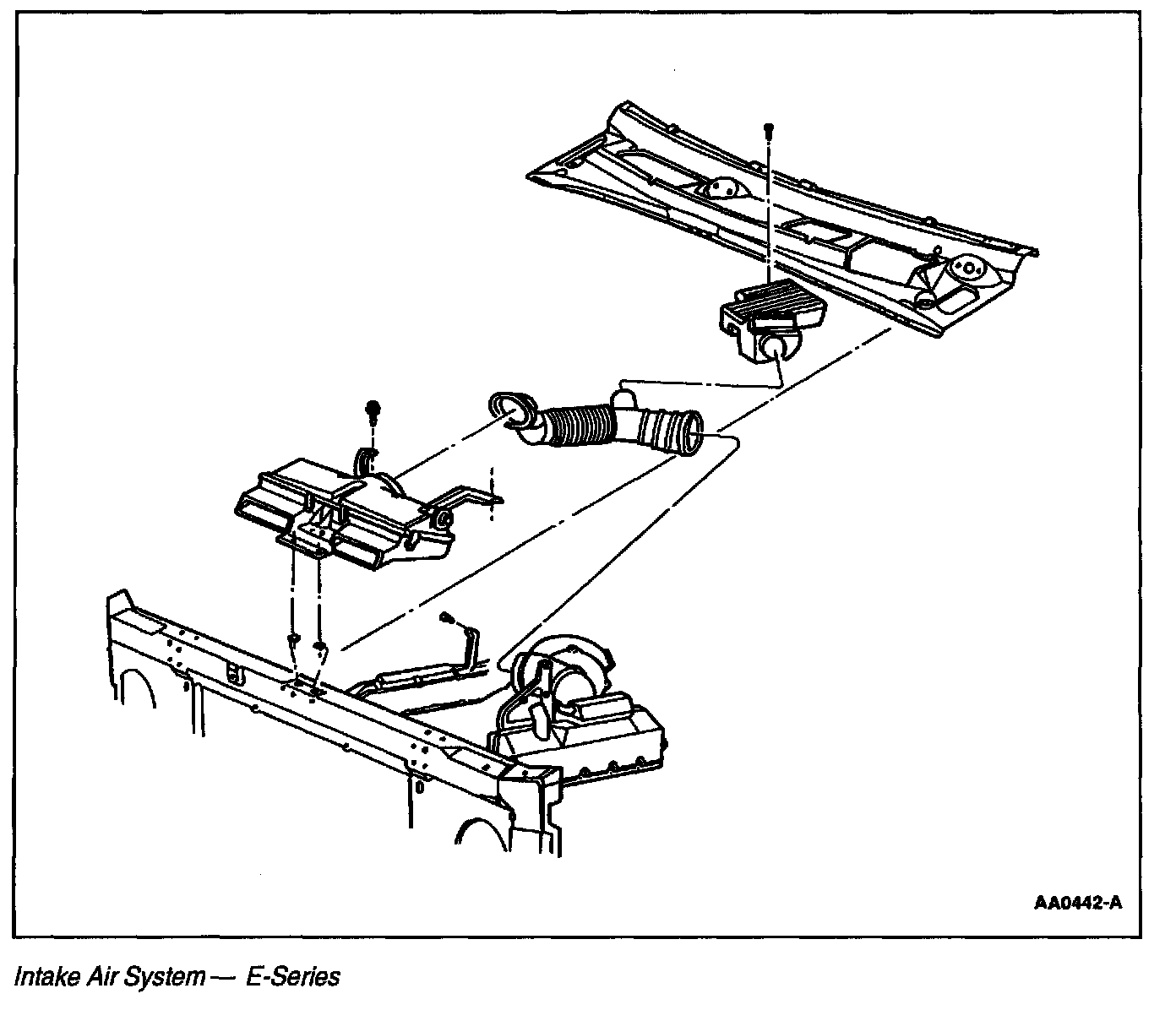 AA0442-A

Intake Air System — E-Series