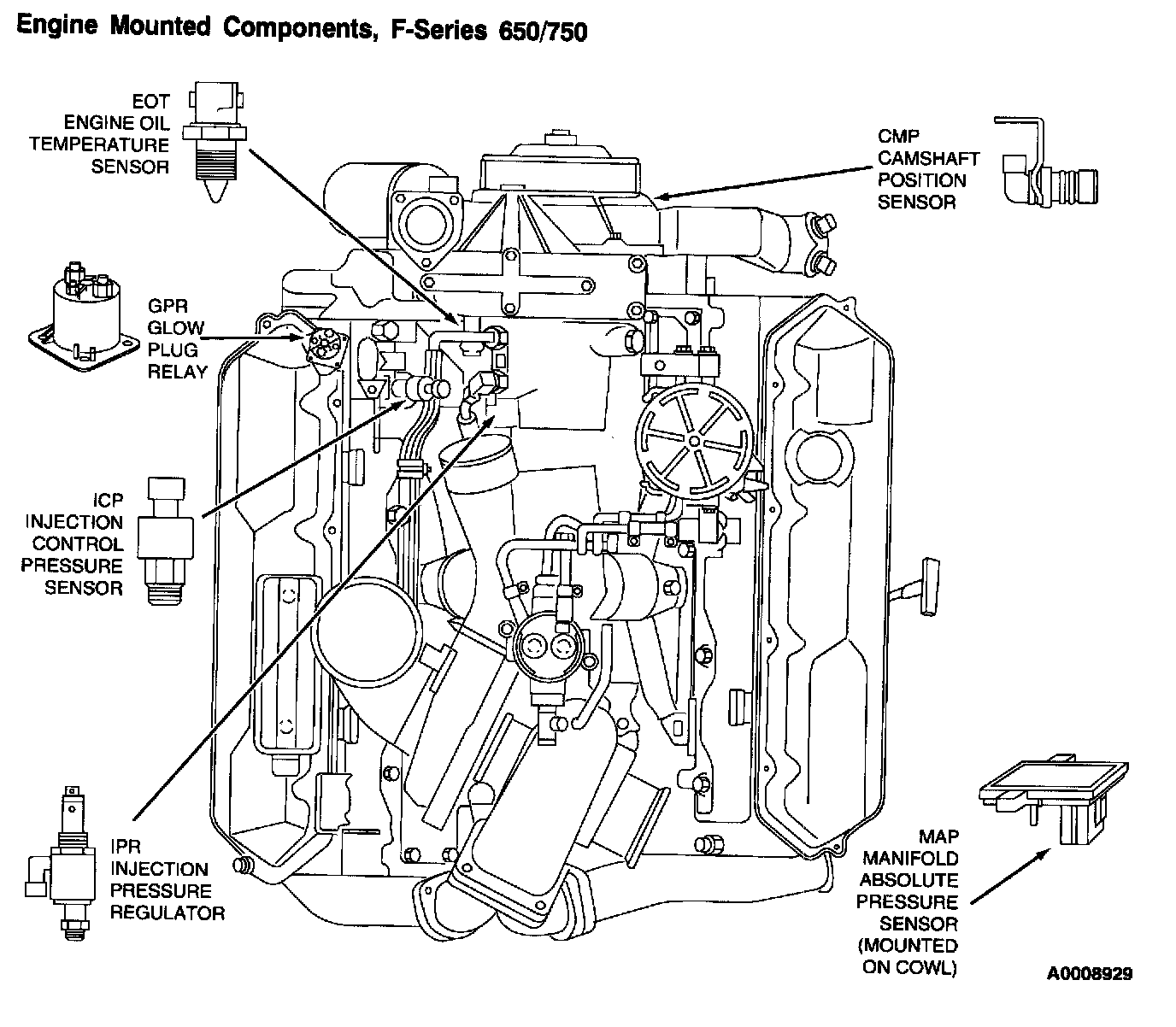 Engine Mounted Components, F-Series 650/750

EOT
ENGINE OIL
TEMPERATURE
SENSOR

CMP
CAMSHAFT
POSITION
SENSOR

GPR
GLOW
PLUG
RELAY

ICP
INJECTION
CONTROL
PRESSURE
SENSOR

IPR
INJECTION
PRESSURE
REGULATOR

MAP
MANIFOLD
ABSOLUTE
PRESSURE
SENSOR
(MOUNTED
ON COWL)

A0008929