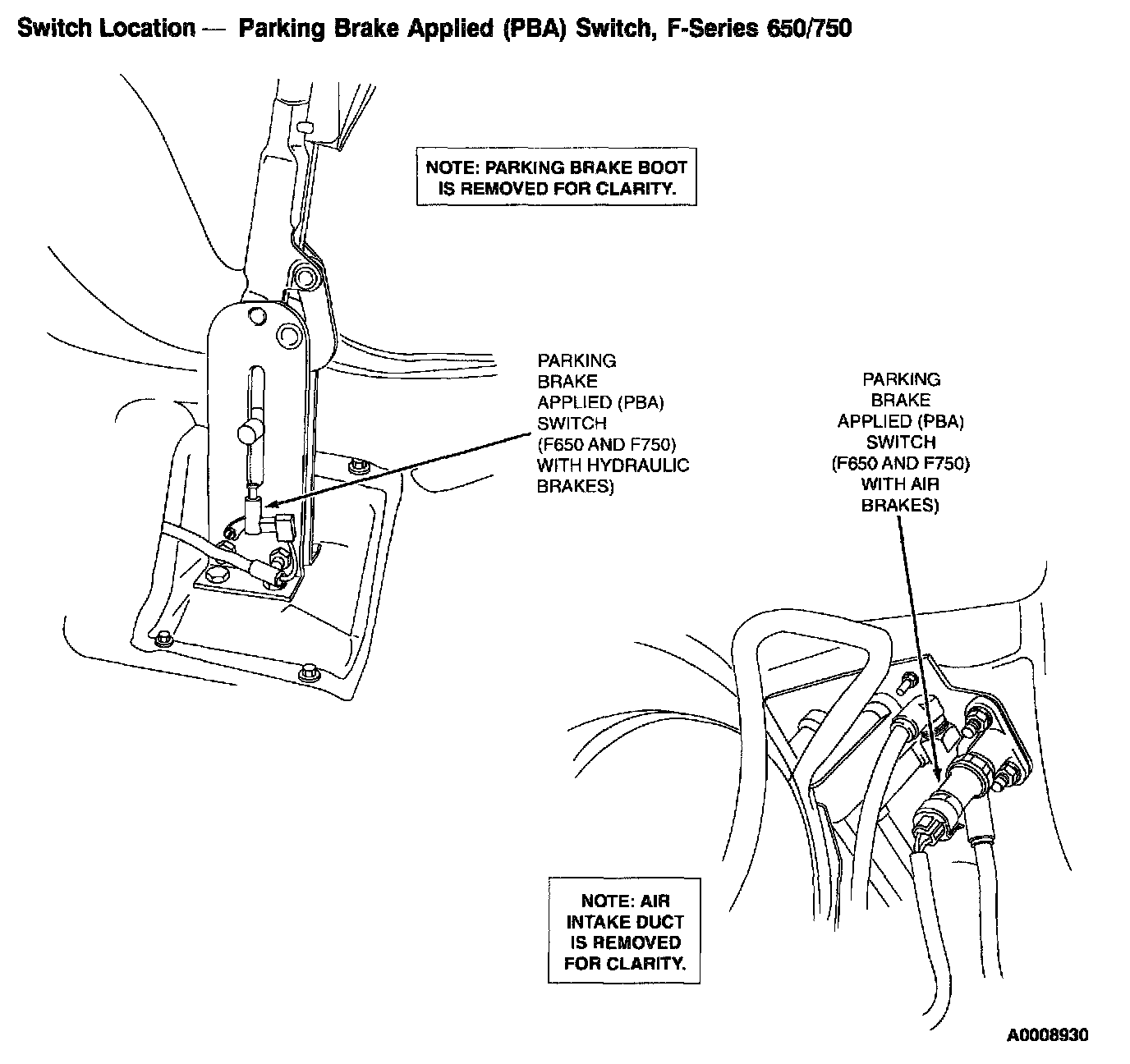 Switch Location — Parking Brake Applied (PBA) Switch, F-Series 650/750

NOTE: PARKING BRAKE BOOT IS REMOVED FOR CLARITY.

PARKING BRAKE APPLIED (PBA) SWITCH (F650 AND F750) WITH HYDRAULIC BRAKES)

PARKING BRAKE APPLIED (PBA) SWITCH (F650 AND F750) WITH AIR BRAKES)

NOTE: AIR INTAKE DUCT IS REMOVED FOR CLARITY.

A0008930