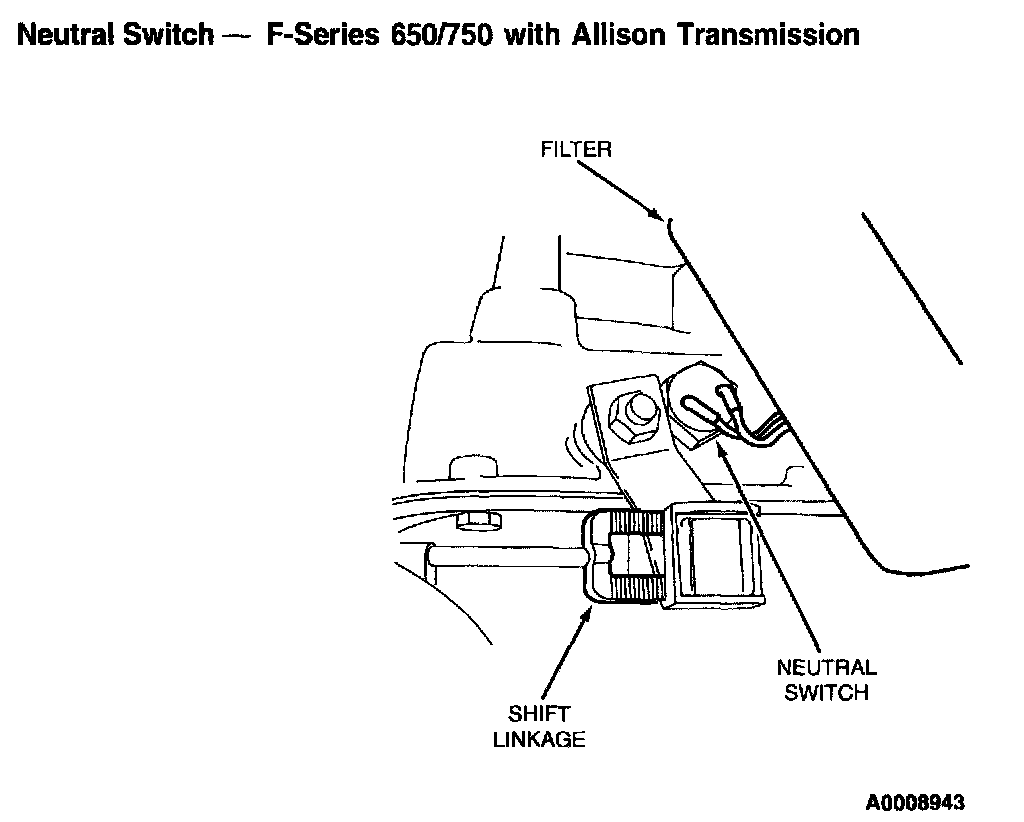 Neutral Switch — F-Series 650/750 with Allison Transmission

FILTER

NEUTRAL SWITCH

SHIFT LINKAGE

A0008943