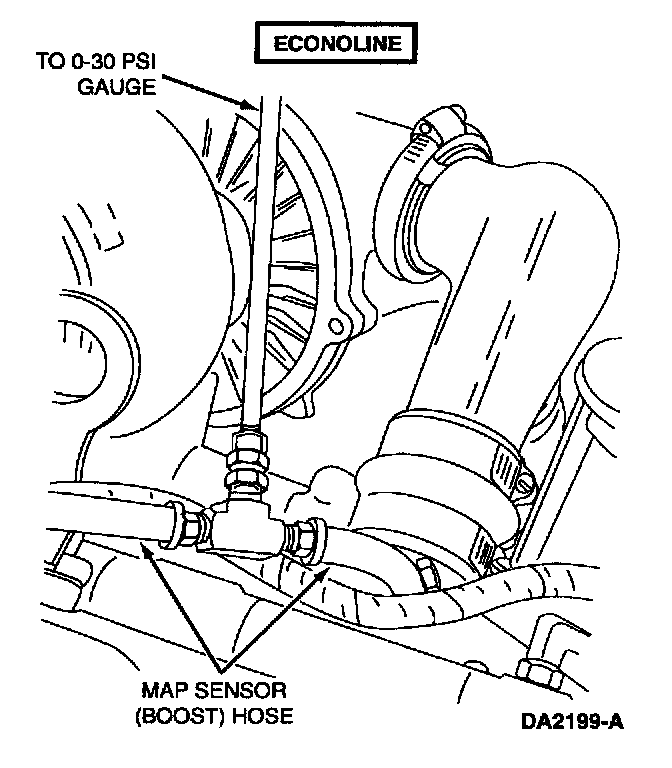 ECONOLINE

TO 0-30 PSI GAUGE

MAP SENSOR (BOOST) HOSE

DA2199-A