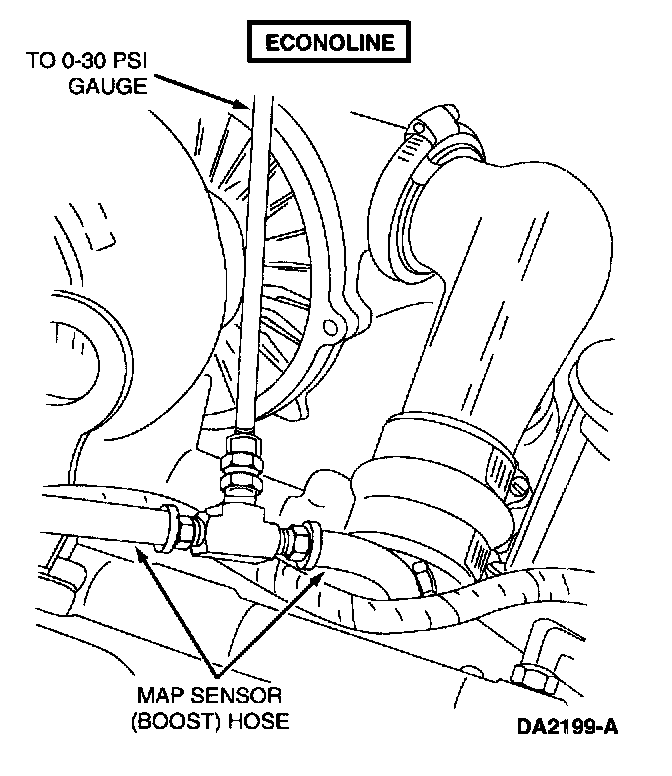 ECONOLINE

TO 0-30 PSI GAUGE

MAP SENSOR (BOOST) HOSE

DA2199-A