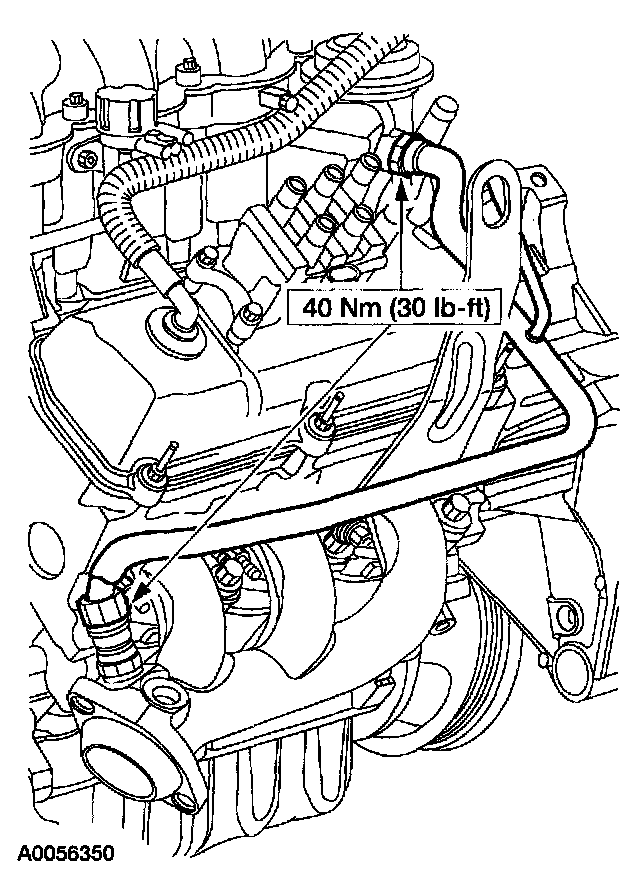 40 Nm (30 lb-ft)

A0056350