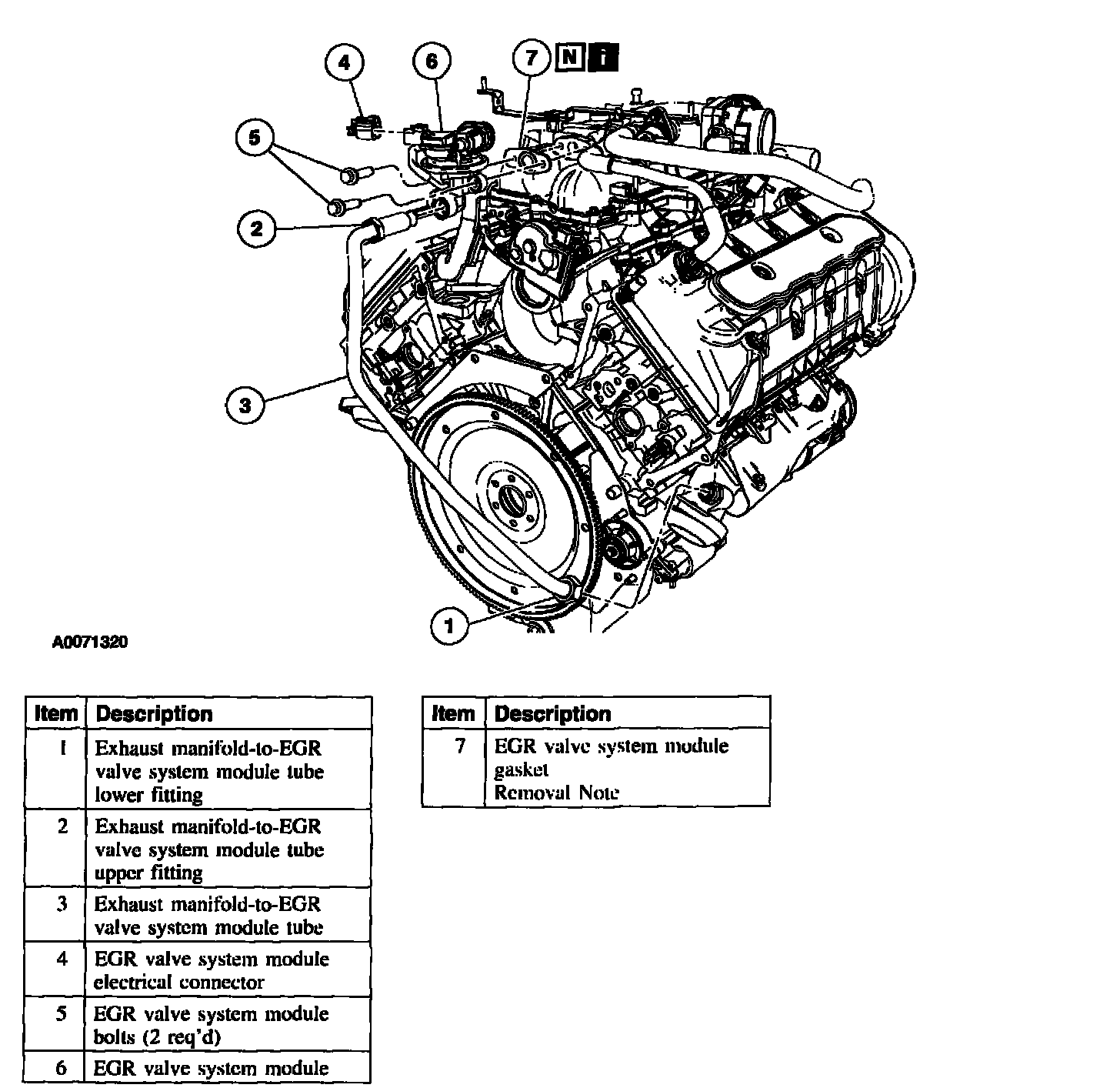 4 6 7 N i

5

2

3

1

A0071320

| Item | Description |
|---|---|
| 1 | Exhaust manifold-to-EGR valve system module tube lower fitting |
| 2 | Exhaust manifold-to-EGR valve system module tube upper fitting |
| 3 | Exhaust manifold-to-EGR valve system module tube |
| 4 | EGR valve system module electrical connector |
| 5 | EGR valve system module bolts (2 req'd) |
| 6 | EGR valve system module |

| Item | Description |
|---|---|
| 7 | EGR valve system module gasket Removal Note |