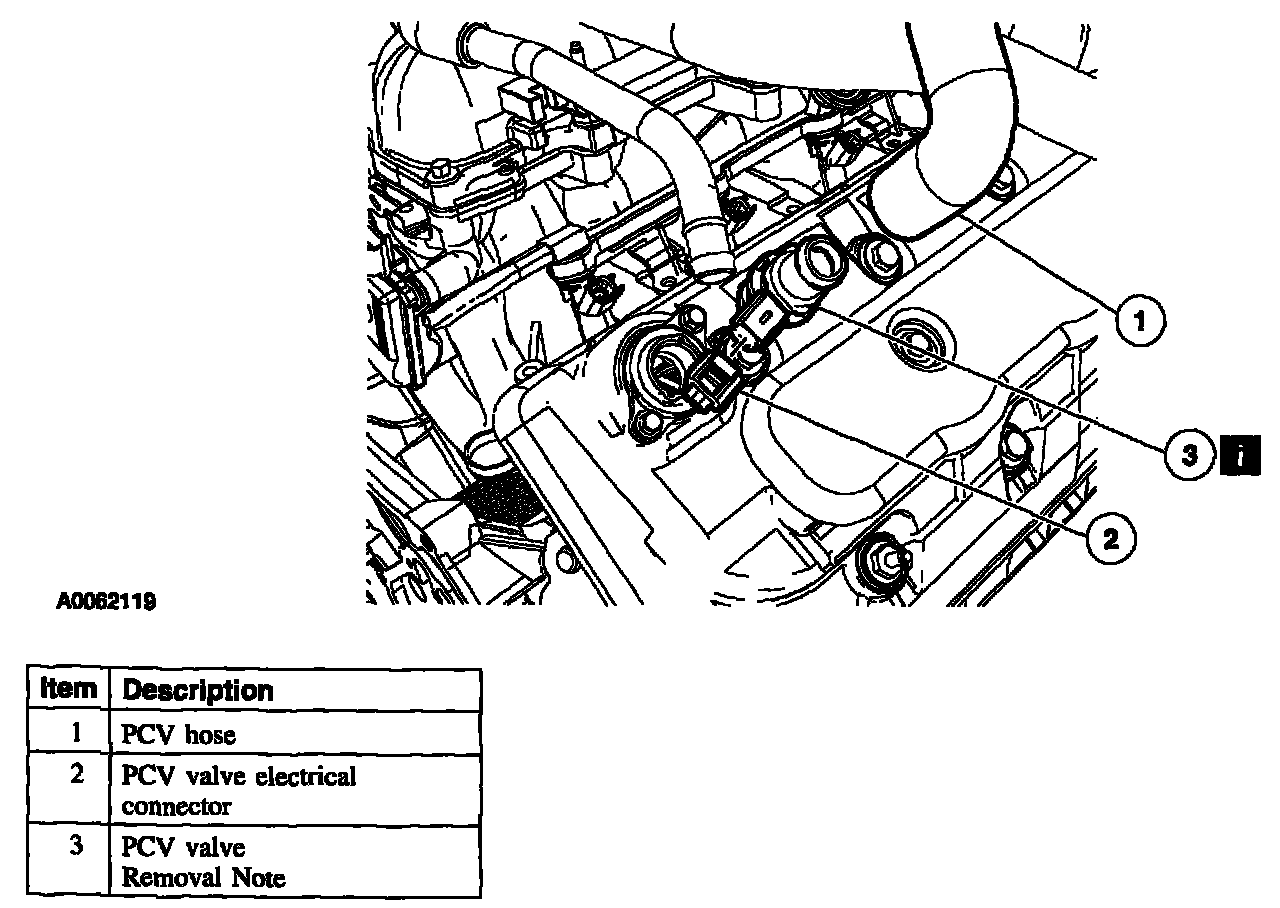 1

3

i

2

A0062119

| Item | Description |
|---|---|
| 1 | PCV hose |
| 2 | PCV valve electrical connector |
| 3 | PCV valve Removal Note |