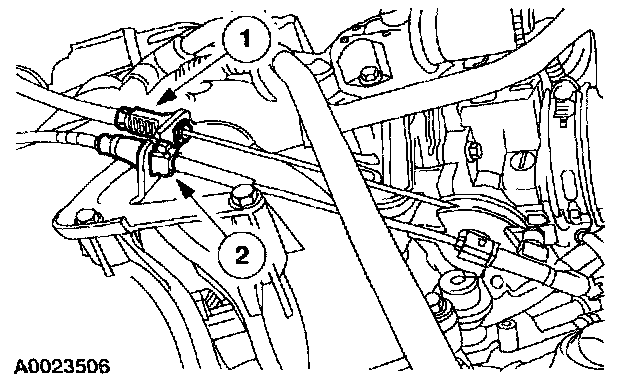 1

2

A0023506