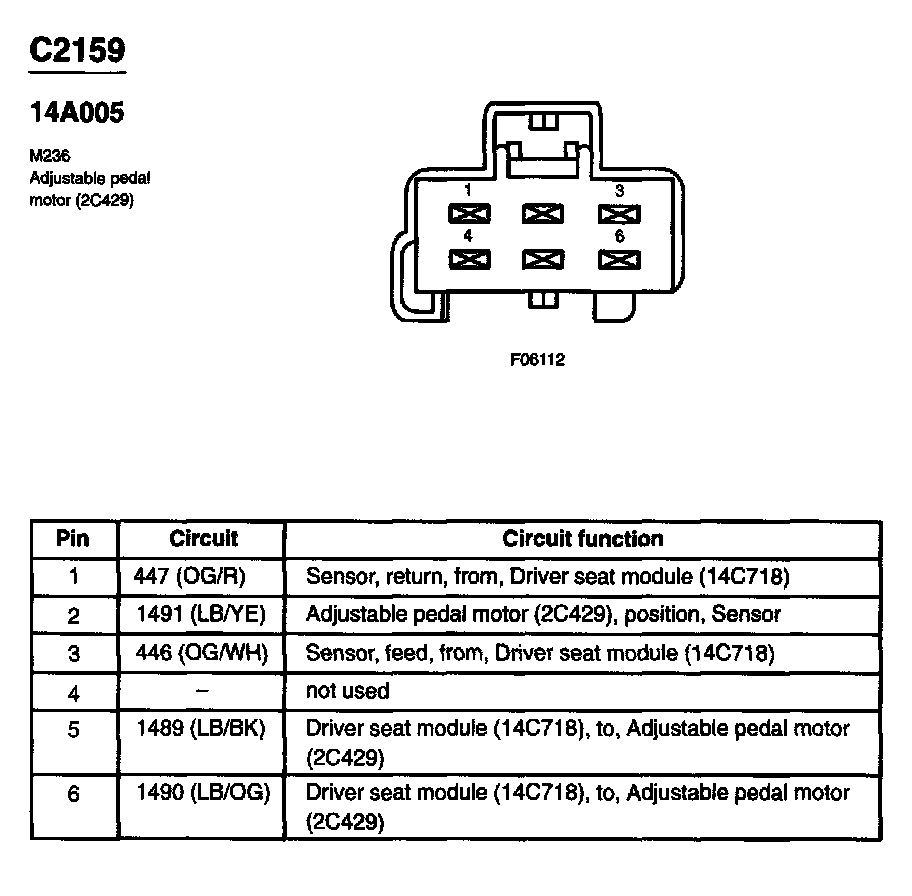 C2159

14A005

M236
Adjustable pedal motor (2C429)

1
3
4
6

F06112

| Pin | Circuit | Circuit function |
|---|---|---|
| 1 | 447 (OG/R) | Sensor, return, from, Driver seat module (14C718) |
| 2 | 1491 (LB/YE) | Adjustable pedal motor (2C429), position, Sensor |
| 3 | 446 (OG/WH) | Sensor, feed, from, Driver seat module (14C718) |
| 4 | – | not used |
| 5 | 1489 (LB/BK) | Driver seat module (14C718), to, Adjustable pedal motor (2C429) |
| 6 | 1490 (LB/OG) | Driver seat module (14C718), to, Adjustable pedal motor (2C429) |