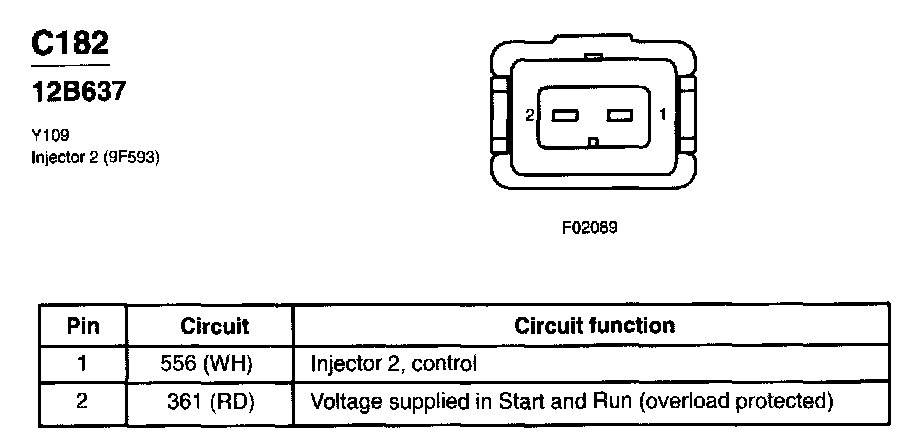 C182

12B637

Y109
Injector 2 (9F593)

2 1

F02069

| Pin | Circuit | Circuit function |
|---|---|---|
| 1 | 556 (WH) | Injector 2, control |
| 2 | 361 (RD) | Voltage supplied in Start and Run (overload protected) |