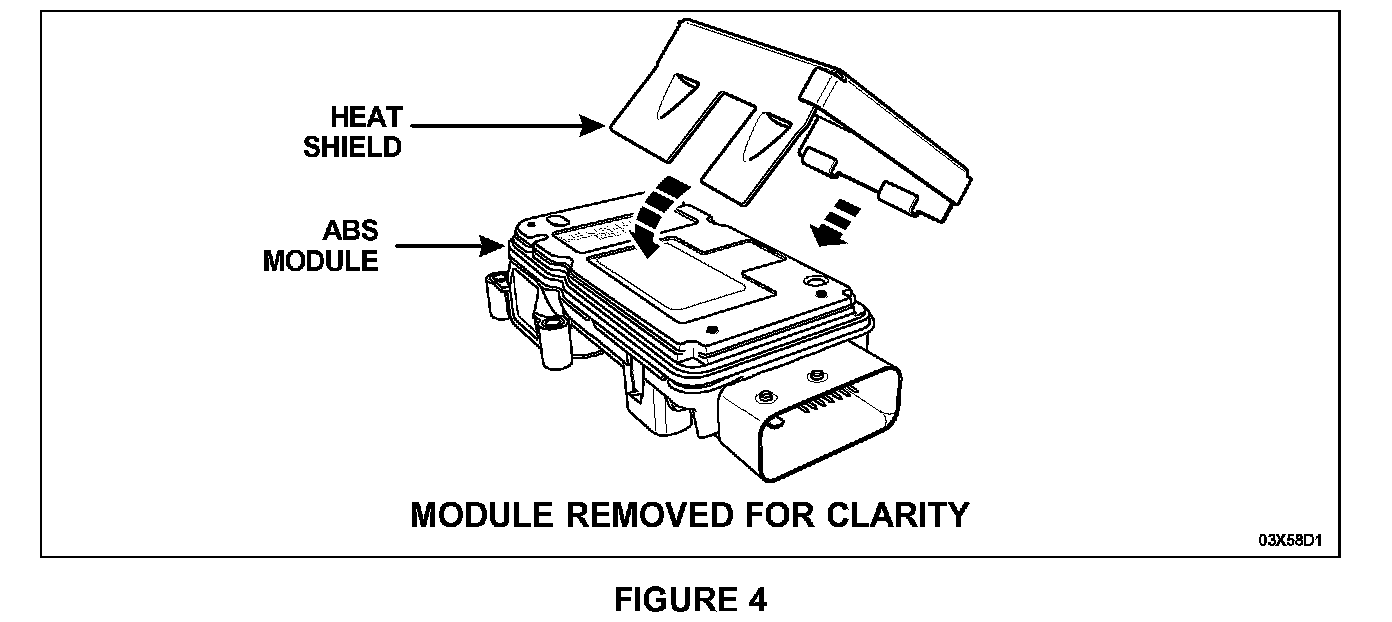 HEAT SHIELD

ABS MODULE

MODULE REMOVED FOR CLARITY

03X58D1

FIGURE 4