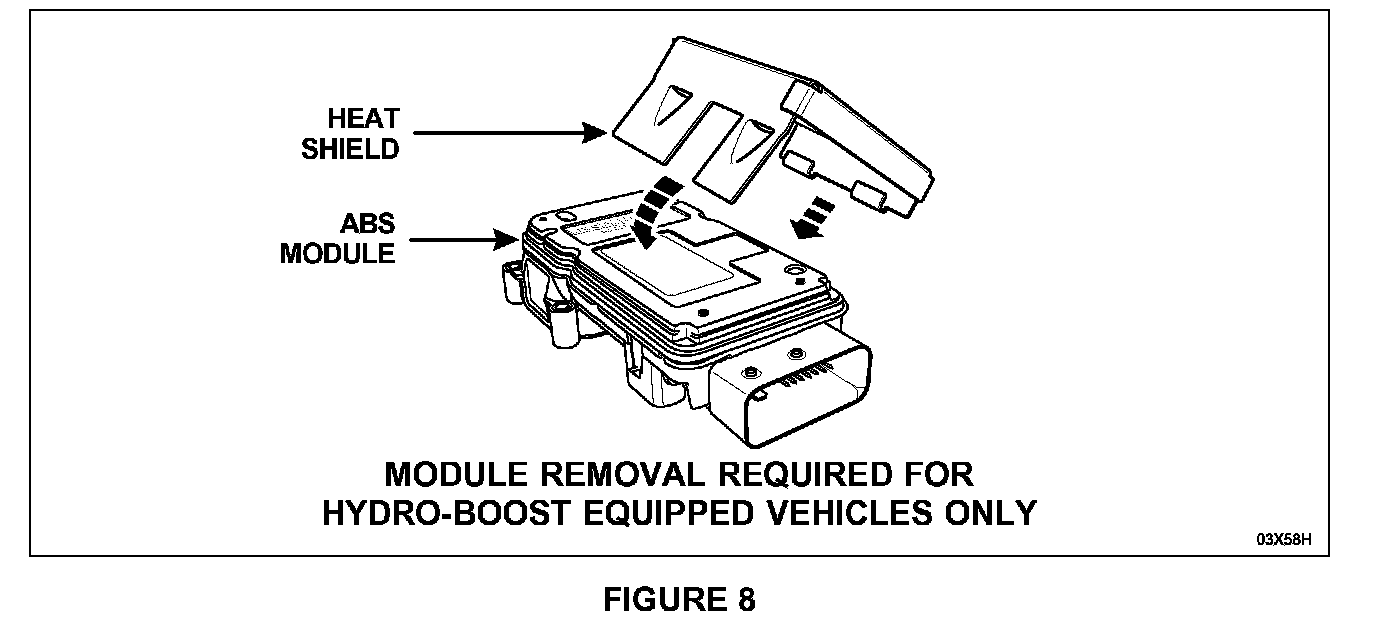 HEAT SHIELD

ABS MODULE

MODULE REMOVAL REQUIRED FOR HYDRO-BOOST EQUIPPED VEHICLES ONLY

03X58H

FIGURE 8