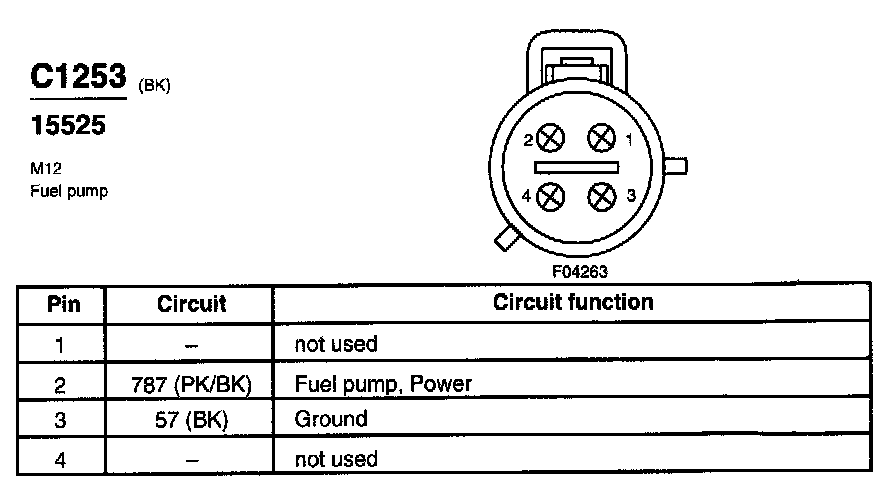 C1253 (BK)

15525

M12
Fuel pump

2 1
4 3

F04263

| Pin | Circuit | Circuit function |
|---|---|---|
| 1 | – | not used |
| 2 | 787 (PK/BK) | Fuel pump, Power |
| 3 | 57 (BK) | Ground |
| 4 | – | not used |