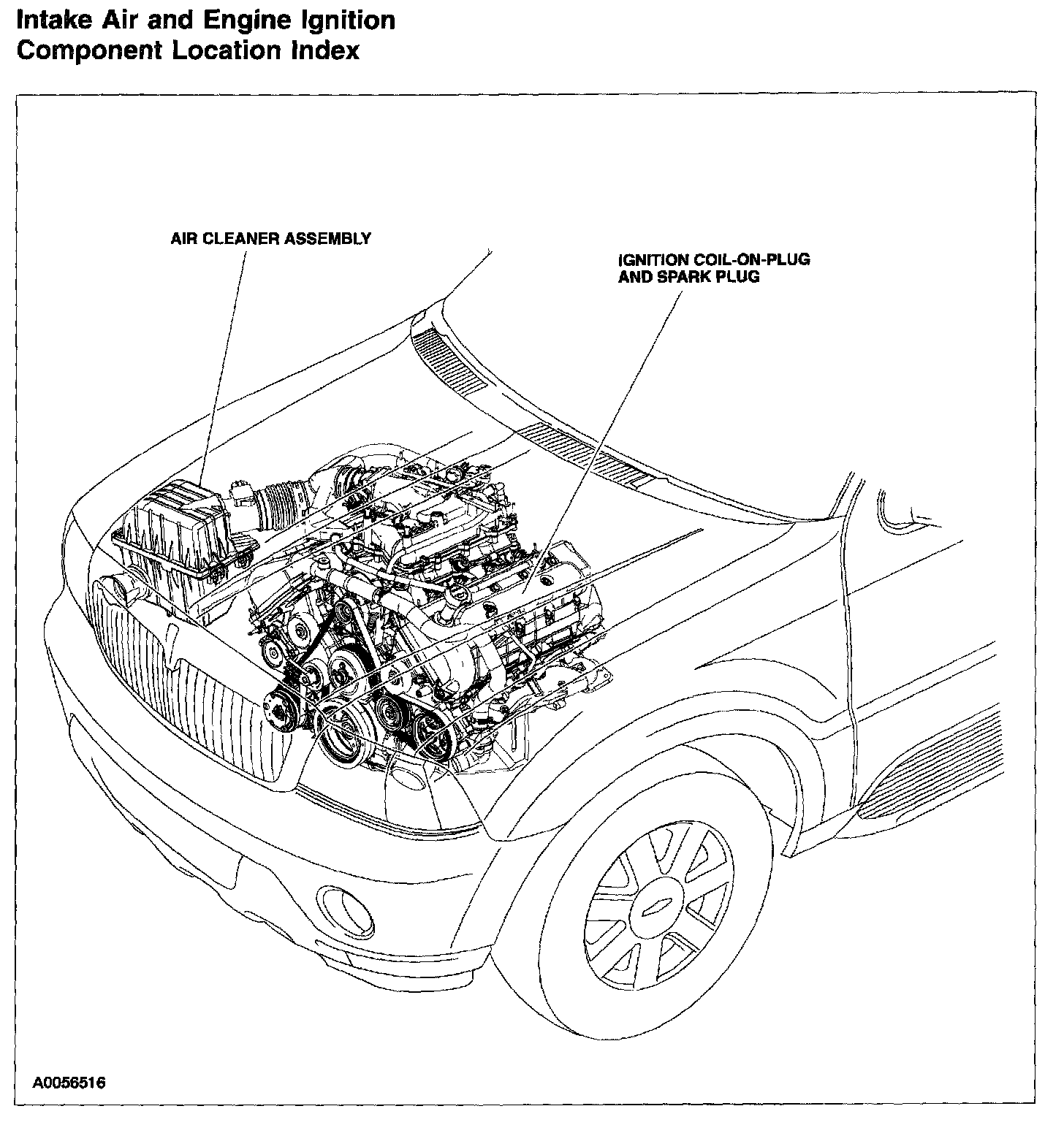 Intake Air and Engine Ignition
Component Location Index

AIR CLEANER ASSEMBLY

IGNITION COIL-ON-PLUG
AND SPARK PLUG

A0056516