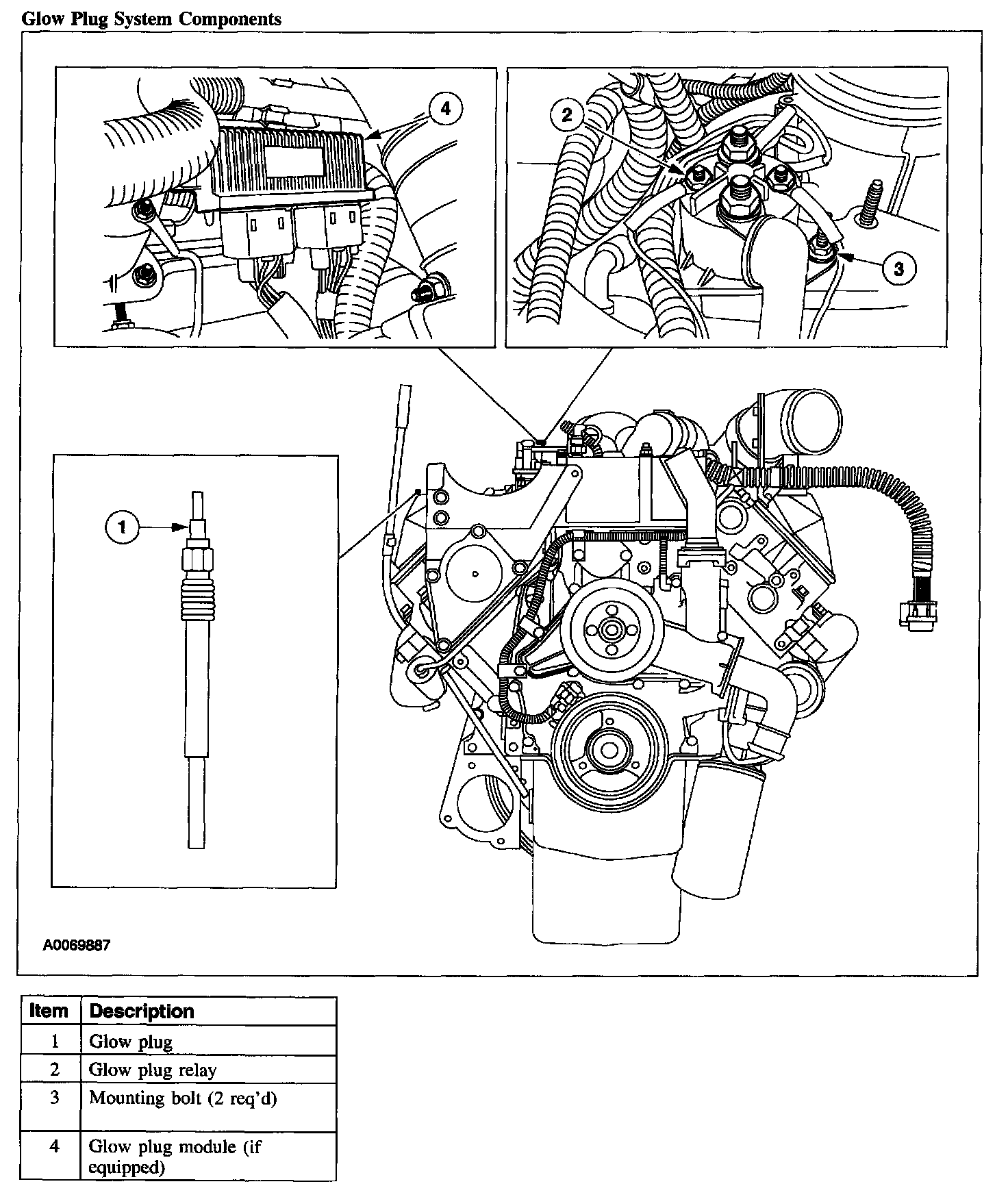 Glow Plug System Components

4

2

3

1

A0069887

| Item | Description |
|---|---|
| 1 | Glow plug |
| 2 | Glow plug relay |
| 3 | Mounting bolt (2 req'd) |
| 4 | Glow plug module (if equipped) |