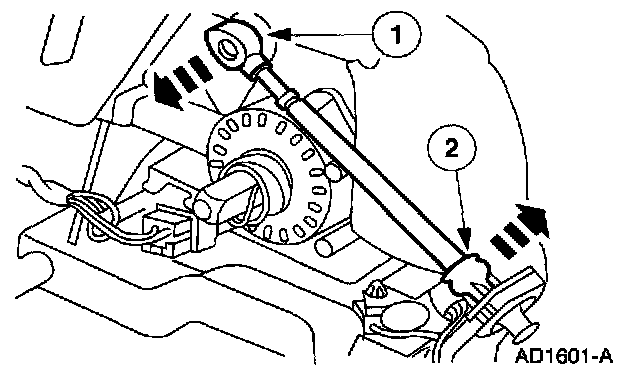 1
2
AD1601-A