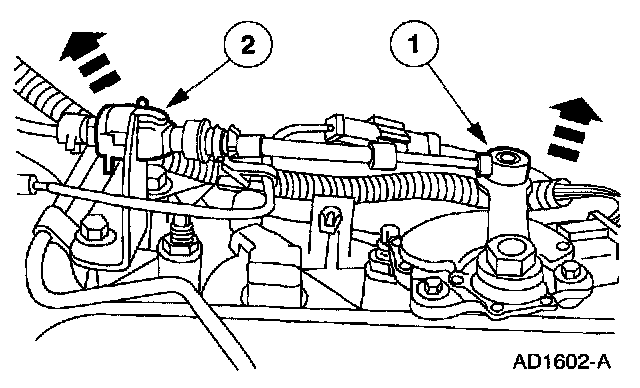 2

1

AD1602-A