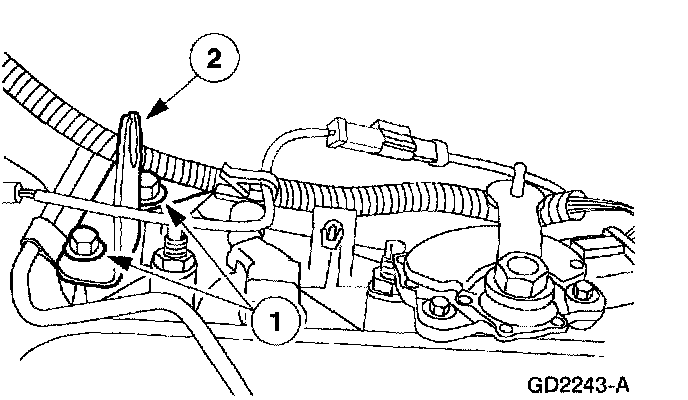 2

1

GD2243-A