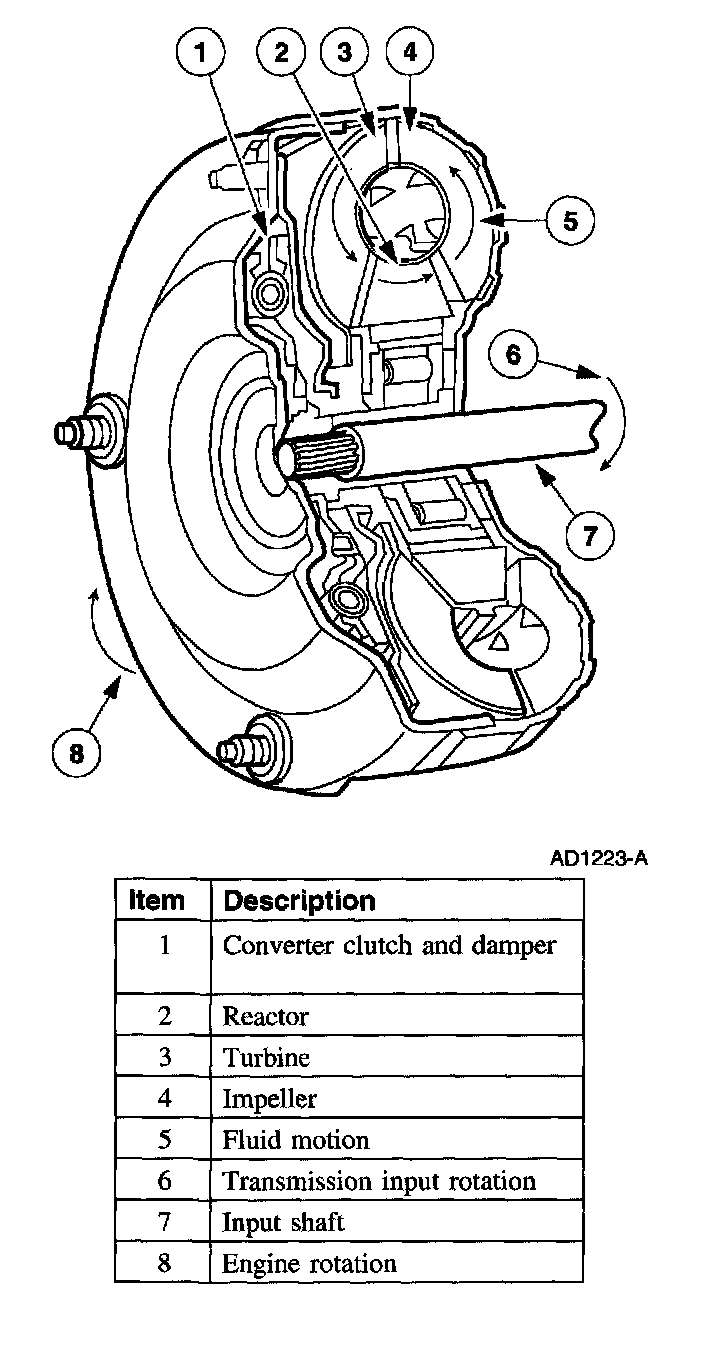 1
2
3
4
5
6
7
8

AD1223-A

| Item | Description |
|---|---|
| 1 | Converter clutch and damper |
| 2 | Reactor |
| 3 | Turbine |
| 4 | Impeller |
| 5 | Fluid motion |
| 6 | Transmission input rotation |
| 7 | Input shaft |
| 8 | Engine rotation |