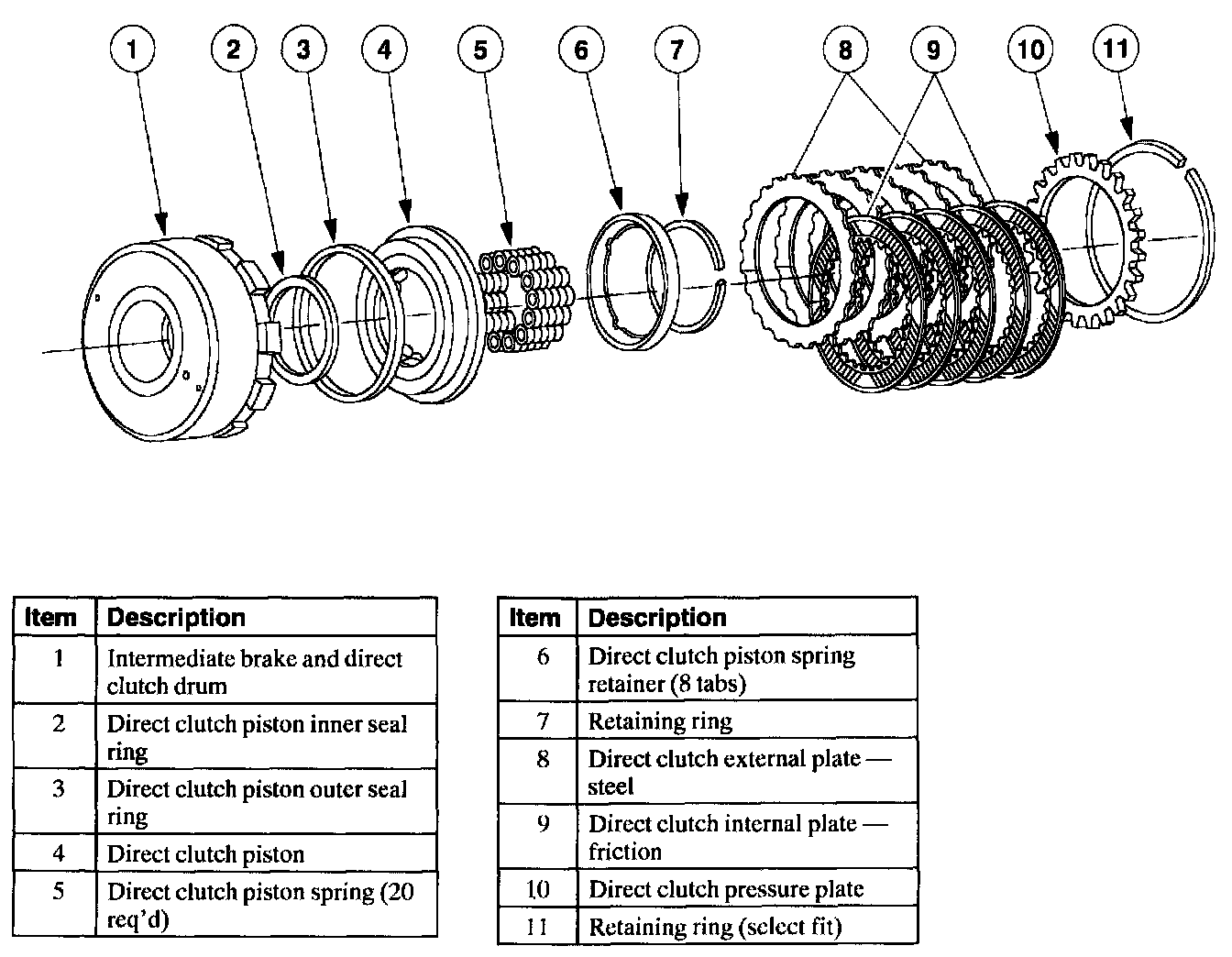 1 2 3 4 5 6 7 8 9 10 11

| Item | Description |
|---|---|
| 1 | Intermediate brake and direct clutch drum |
| 2 | Direct clutch piston inner seal ring |
| 3 | Direct clutch piston outer seal ring |
| 4 | Direct clutch piston |
| 5 | Direct clutch piston spring (20 req'd) |

| Item | Description |
|---|---|
| 6 | Direct clutch piston spring retainer (8 tabs) |
| 7 | Retaining ring |
| 8 | Direct clutch external plate — steel |
| 9 | Direct clutch internal plate — friction |
| 10 | Direct clutch pressure plate |
| 11 | Retaining ring (select fit) |