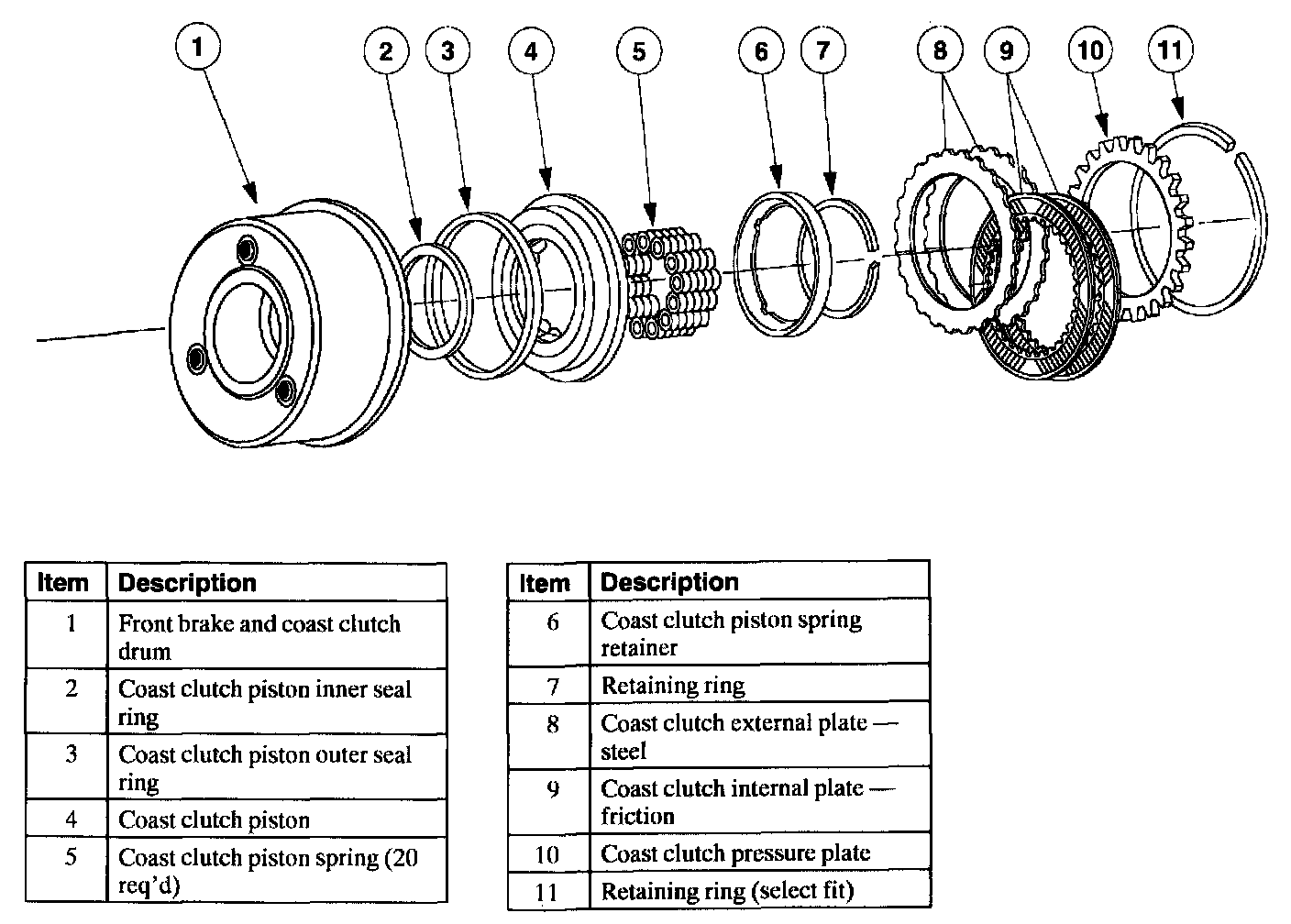 1 2 3 4 5 6 7 8 9 10 11

| Item | Description |
|---|---|
| 1 | Front brake and coast clutch drum |
| 2 | Coast clutch piston inner seal ring |
| 3 | Coast clutch piston outer seal ring |
| 4 | Coast clutch piston |
| 5 | Coast clutch piston spring (20 req'd) |

| Item | Description |
|---|---|
| 6 | Coast clutch piston spring retainer |
| 7 | Retaining ring |
| 8 | Coast clutch external plate — steel |
| 9 | Coast clutch internal plate — friction |
| 10 | Coast clutch pressure plate |
| 11 | Retaining ring (select fit) |