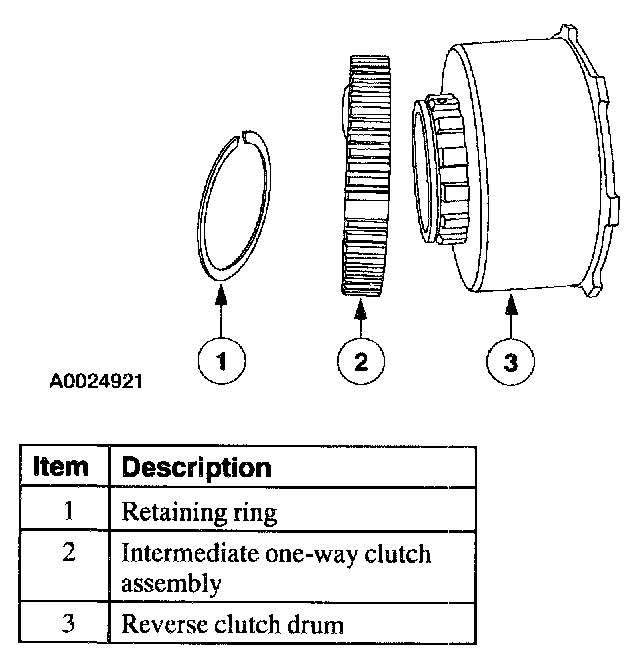 1
2
3
A0024921

| Item | Description |
|---|---|
| 1 | Retaining ring |
| 2 | Intermediate one-way clutch assembly |
| 3 | Reverse clutch drum |