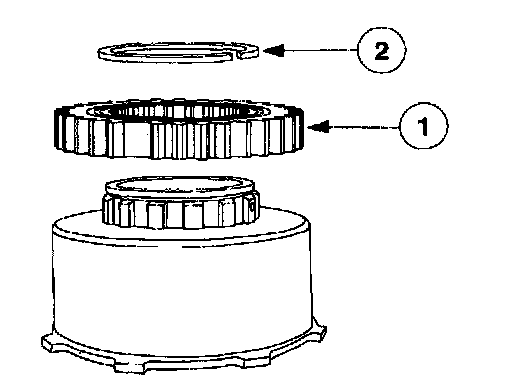 2

1